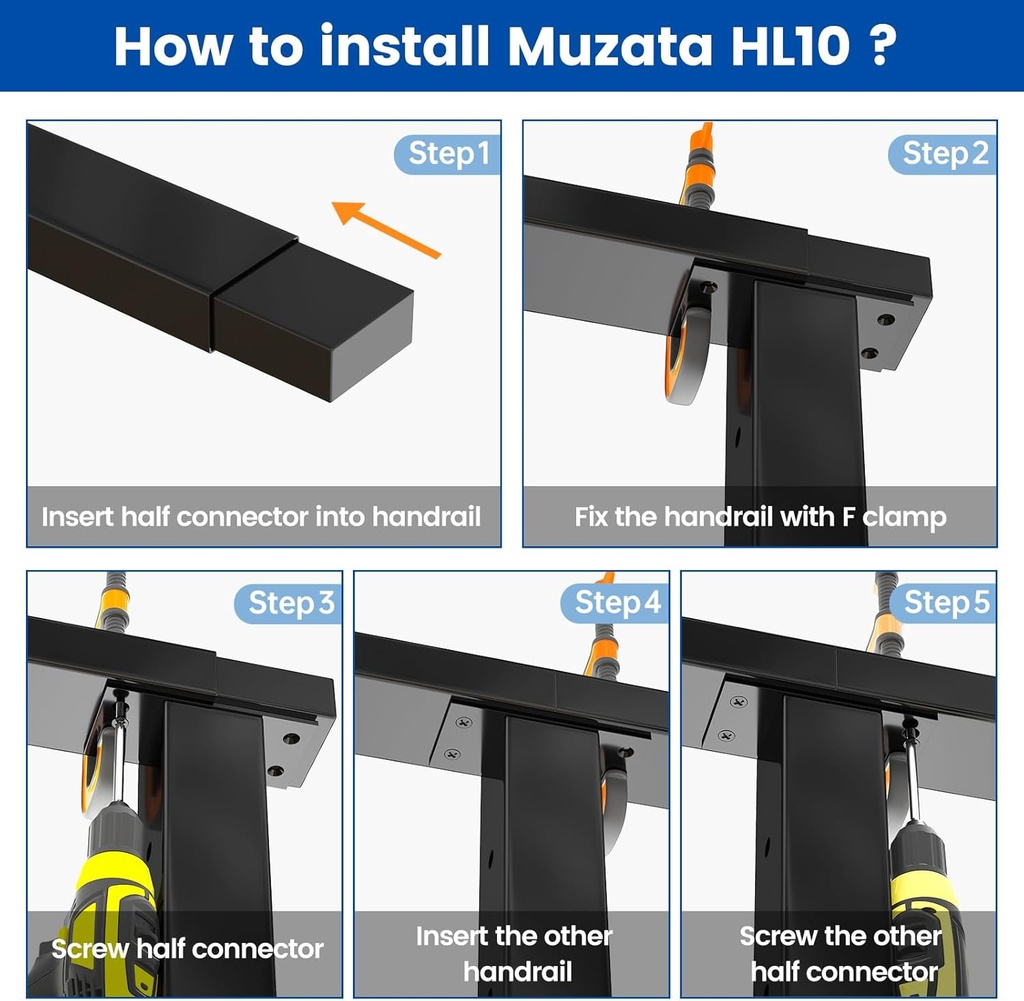 How to install Muzata HL10 ?

Step1

Insert half connector into handrail

Step2

Fix the handrail with F clamp

Step3

Screw half connector

Step4

Insert the other handrail

Step5

Screw the other half connector