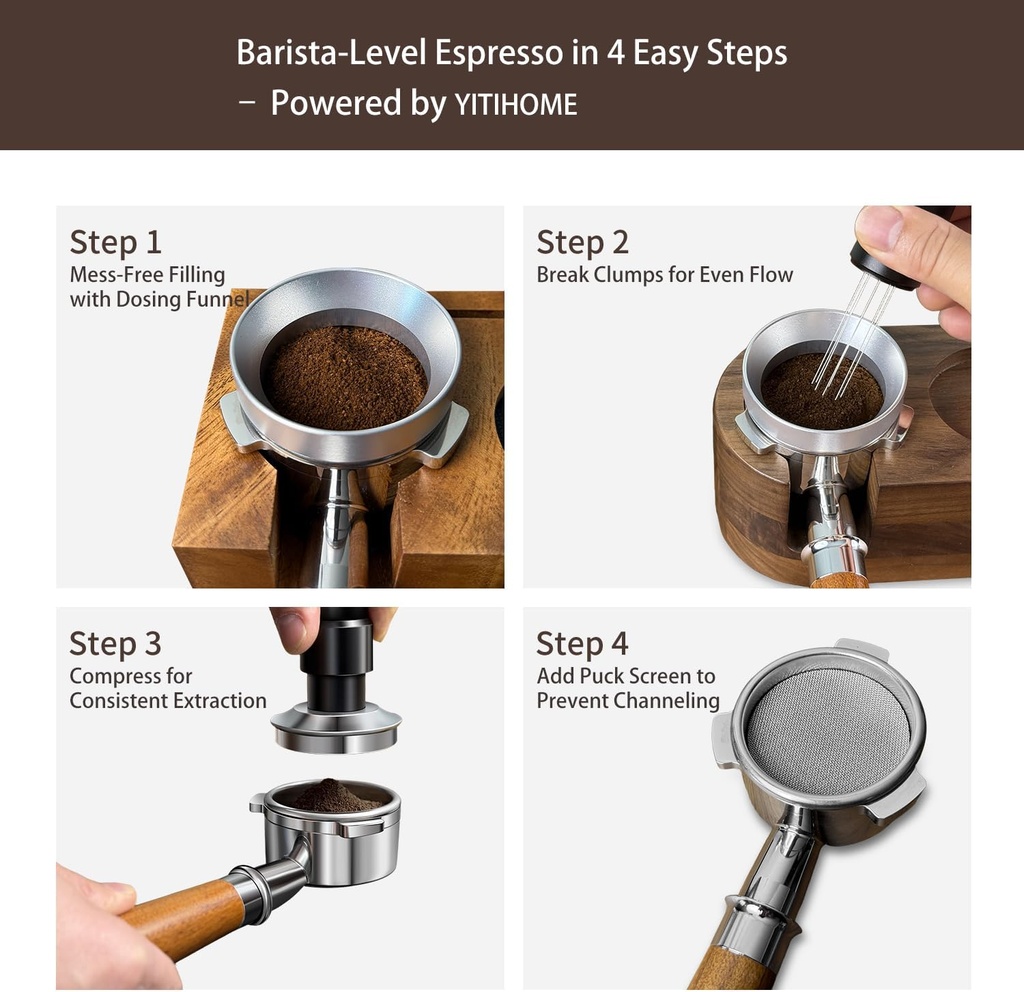 Barista-Level Espresso in 4 Easy Steps
– Powered by YITIHOME

Step 1
Mess-Free Filling with Dosing Funnel

Step 2
Break Clumps for Even Flow

Step 3
Compress for Consistent Extraction

Step 4
Add Puck Screen to Prevent Channeling