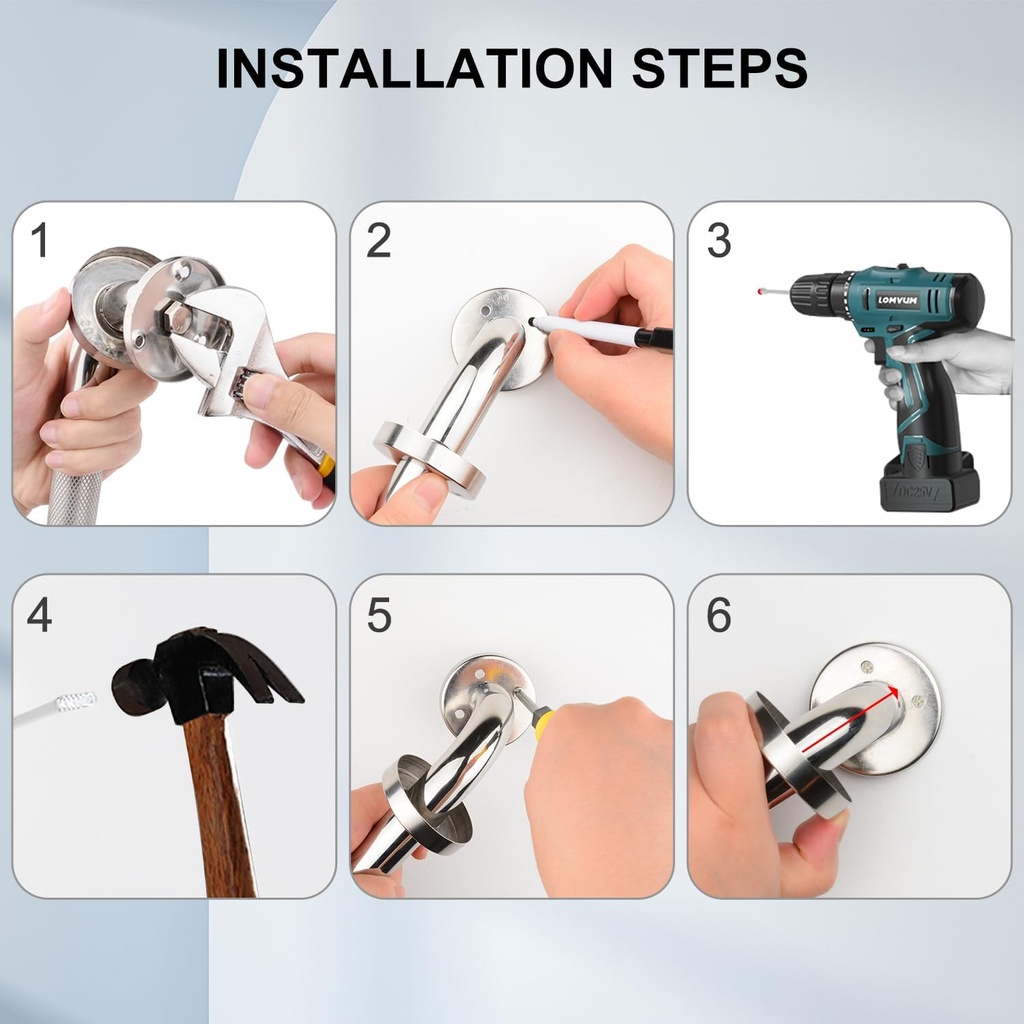 INSTALLATION STEPS

1

2

3

LOMVUM

DC25V

4

5

6