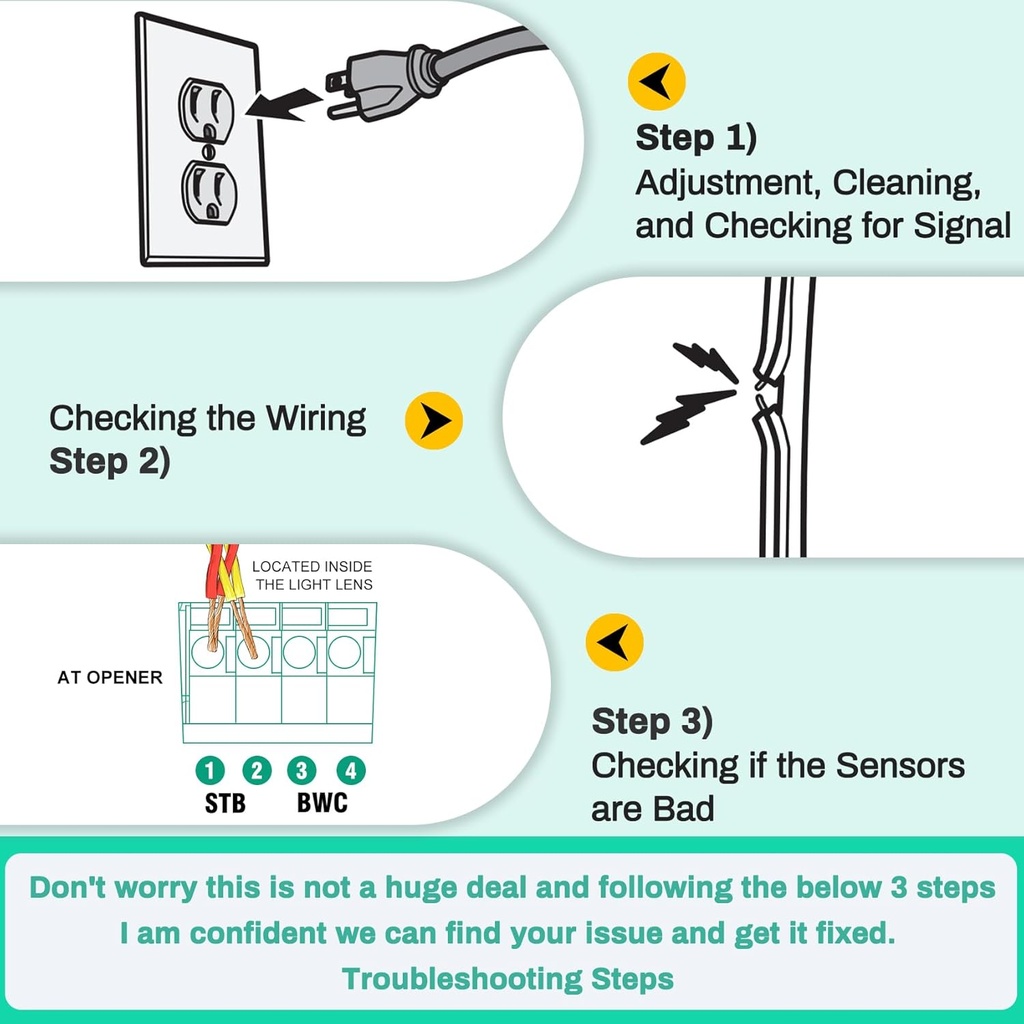 Step 1)
Adjustment, Cleaning, and Checking for Signal

Checking the Wiring
Step 2)

LOCATED INSIDE THE LIGHT LENS

AT OPENER

1 2 3 4
STB BWC

Step 3)
Checking if the Sensors are Bad

Don't worry this is not a huge deal and following the below 3 steps I am confident we can find your issue and get it fixed.
Troubleshooting Steps