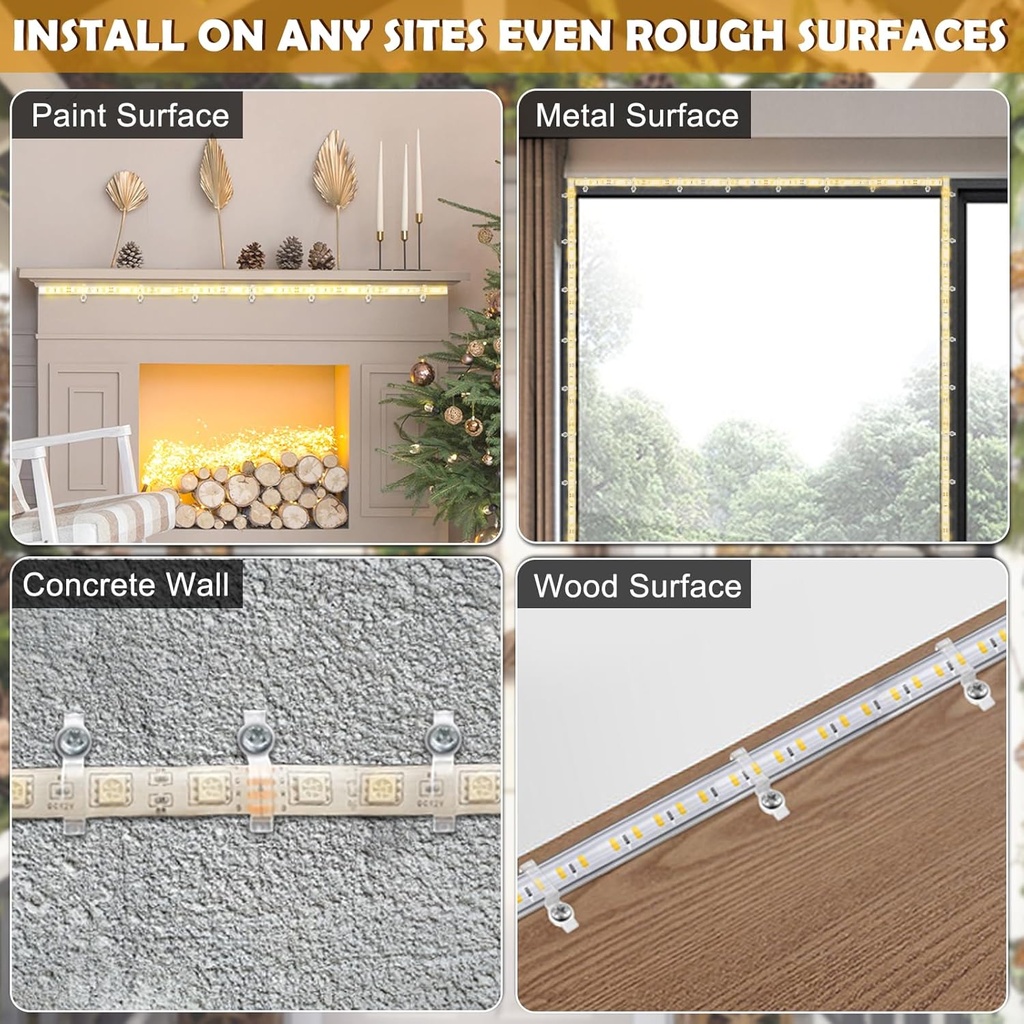 INSTALL ON ANY SITES EVEN ROUGH SURFACES

Paint Surface

Metal Surface

Concrete Wall

DC12V

DC12V

Wood Surface