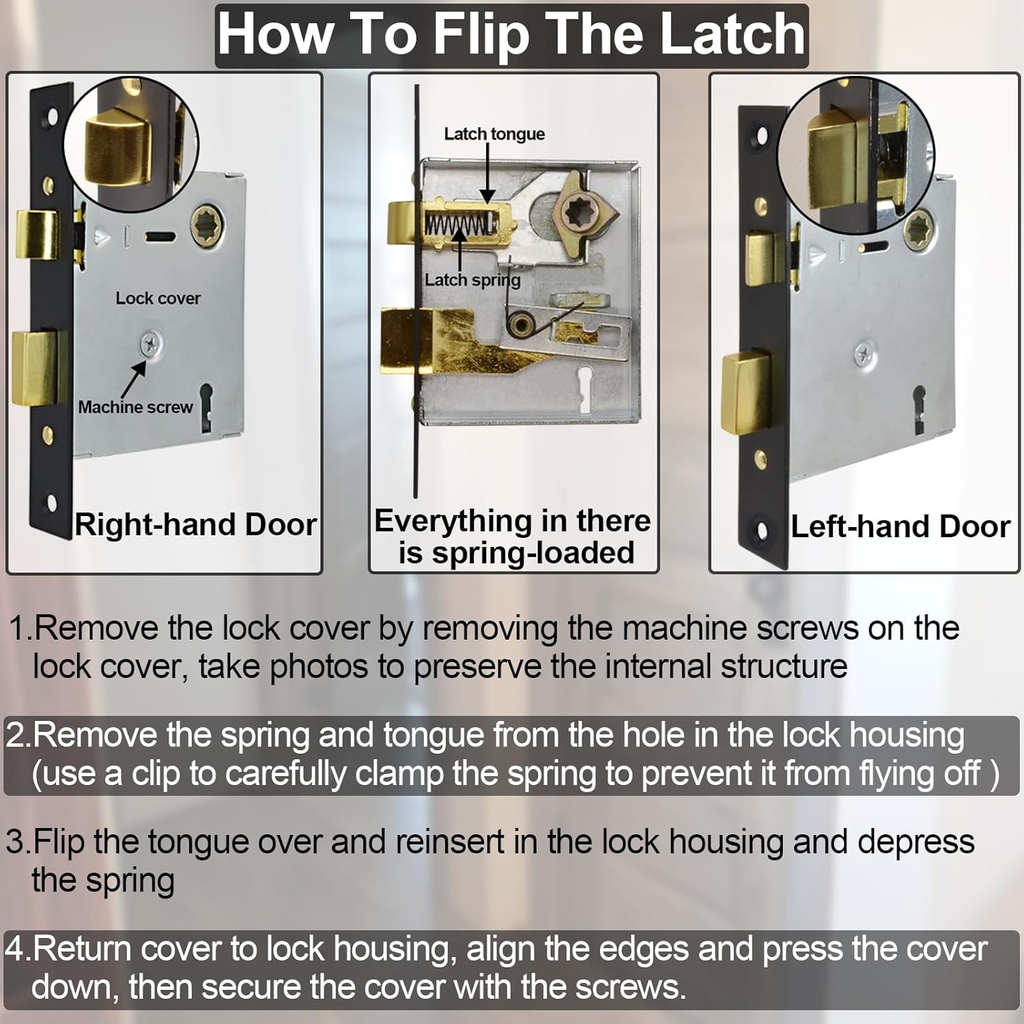 How To Flip The Latch

Lock cover

Machine screw

Right-hand Door

Latch tongue

Latch spring

Everything in there is spring-loaded

Left-hand Door

1.Remove the lock cover by removing the machine screws on the lock cover, take photos to preserve the internal structure

2.Remove the spring and tongue from the hole in the lock housing (use a clip to carefully clamp the spring to prevent it from flying off )

3.Flip the tongue over and reinsert in the lock housing and depress the spring

4.Return cover to lock housing, align the edges and press the cover down, then secure the cover with the screws.