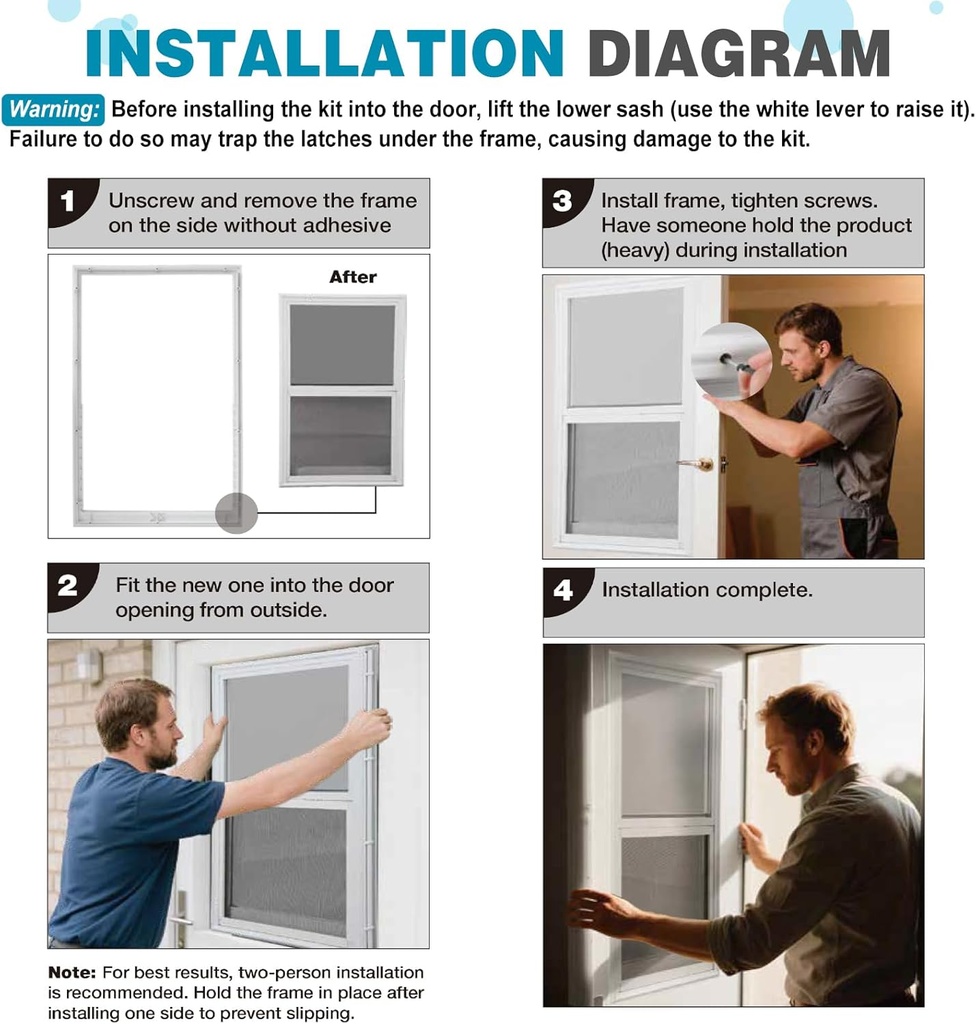 INSTALLATION DIAGRAM

Warning: Before installing the kit into the door, lift the lower sash (use the white lever to raise it). Failure to do so may trap the latches under the frame, causing damage to the kit.

1 Unscrew and remove the frame on the side without adhesive

After

2 Fit the new one into the door opening from outside.

Note: For best results, two-person installation is recommended. Hold the frame in place after installing one side to prevent slipping.

3 Install frame, tighten screws. Have someone hold the product (heavy) during installation

4 Installation complete.