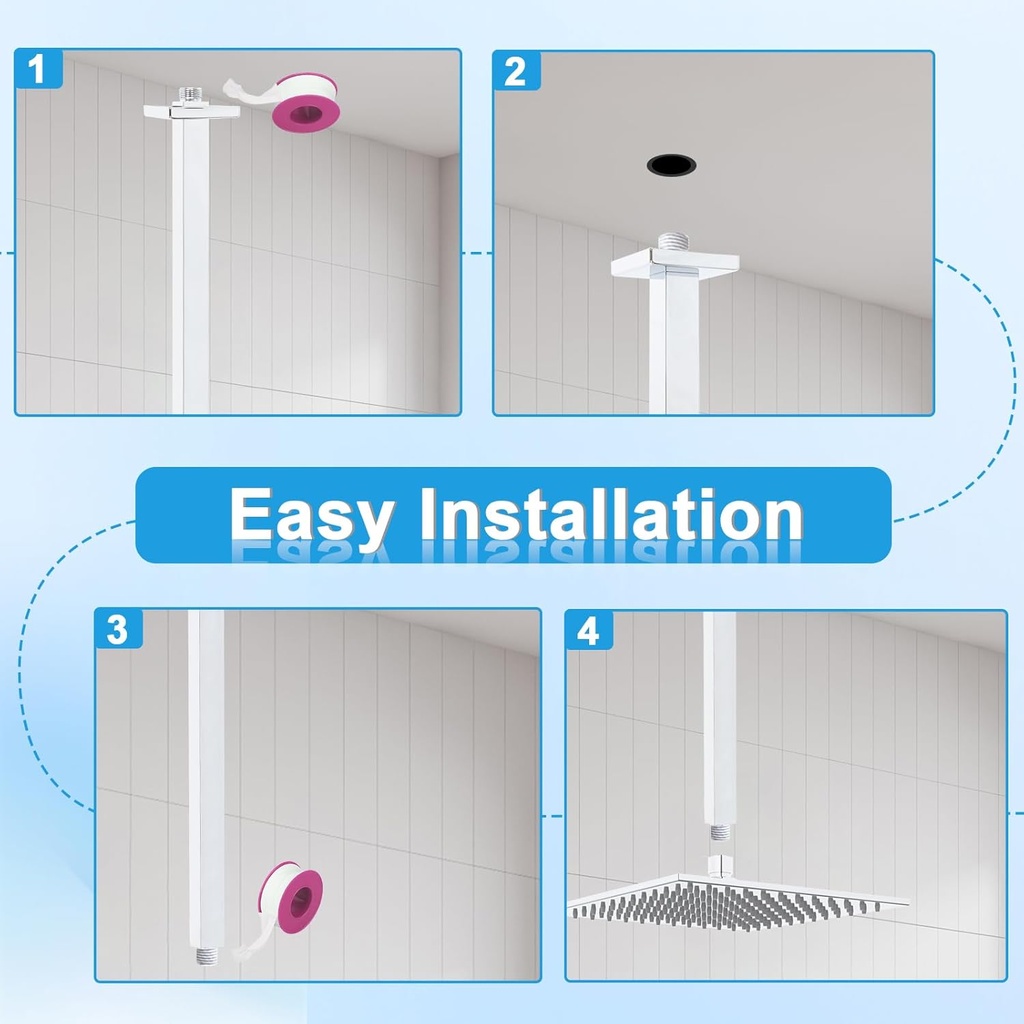 1

2

Easy Installation

3

4