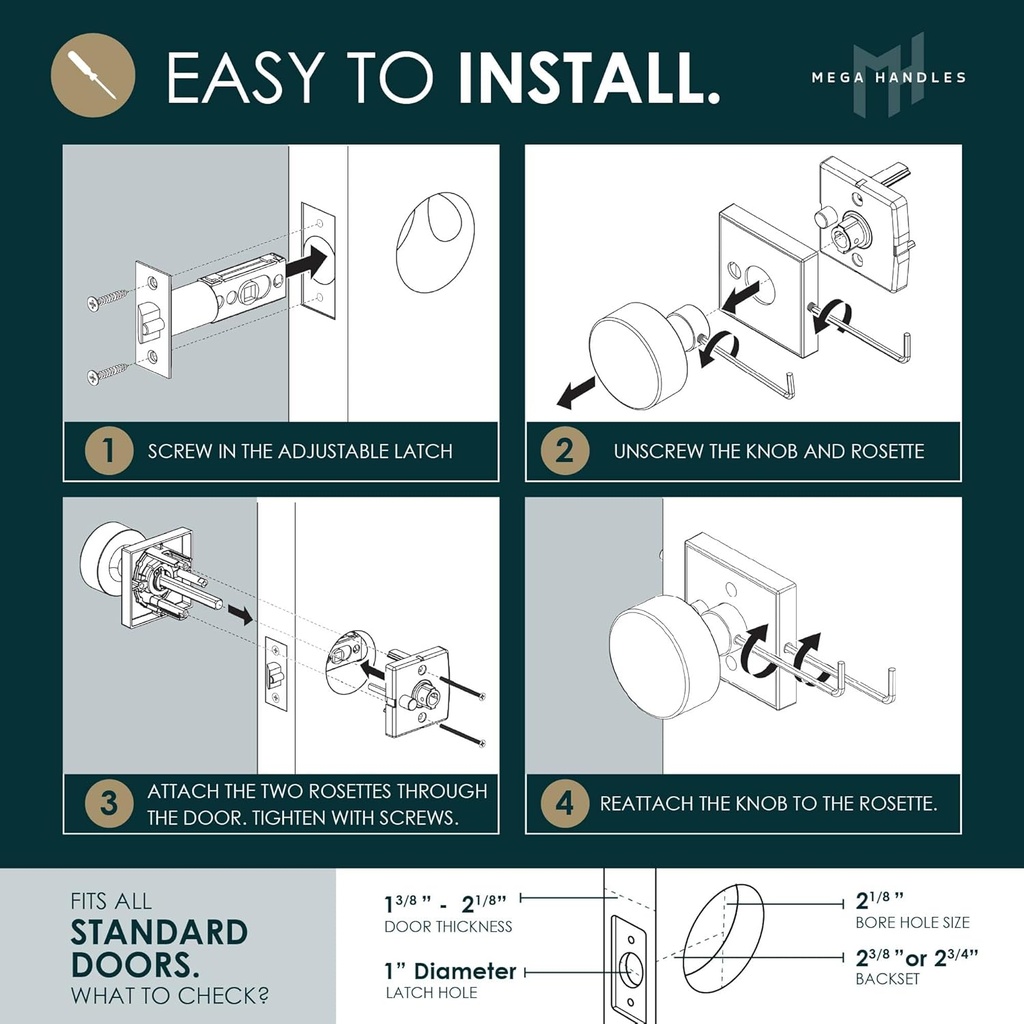 EASY TO INSTALL.

MH
MEGA HANDLES

1 SCREW IN THE ADJUSTABLE LATCH

2 UNSCREW THE KNOB AND ROSETTE

3 ATTACH THE TWO ROSETTES THROUGH THE DOOR. TIGHTEN WITH SCREWS.

4 REATTACH THE KNOB TO THE ROSETTE.

FITS ALL
STANDARD DOORS.
WHAT TO CHECK?

$1^{3/8}$" - $2^{1/8}$"
DOOR THICKNESS

1" Diameter
LATCH HOLE

$2^{1/8}$"
BORE HOLE SIZE

$2^{3/8}$"or $2^{3/4}$"
BACKSET