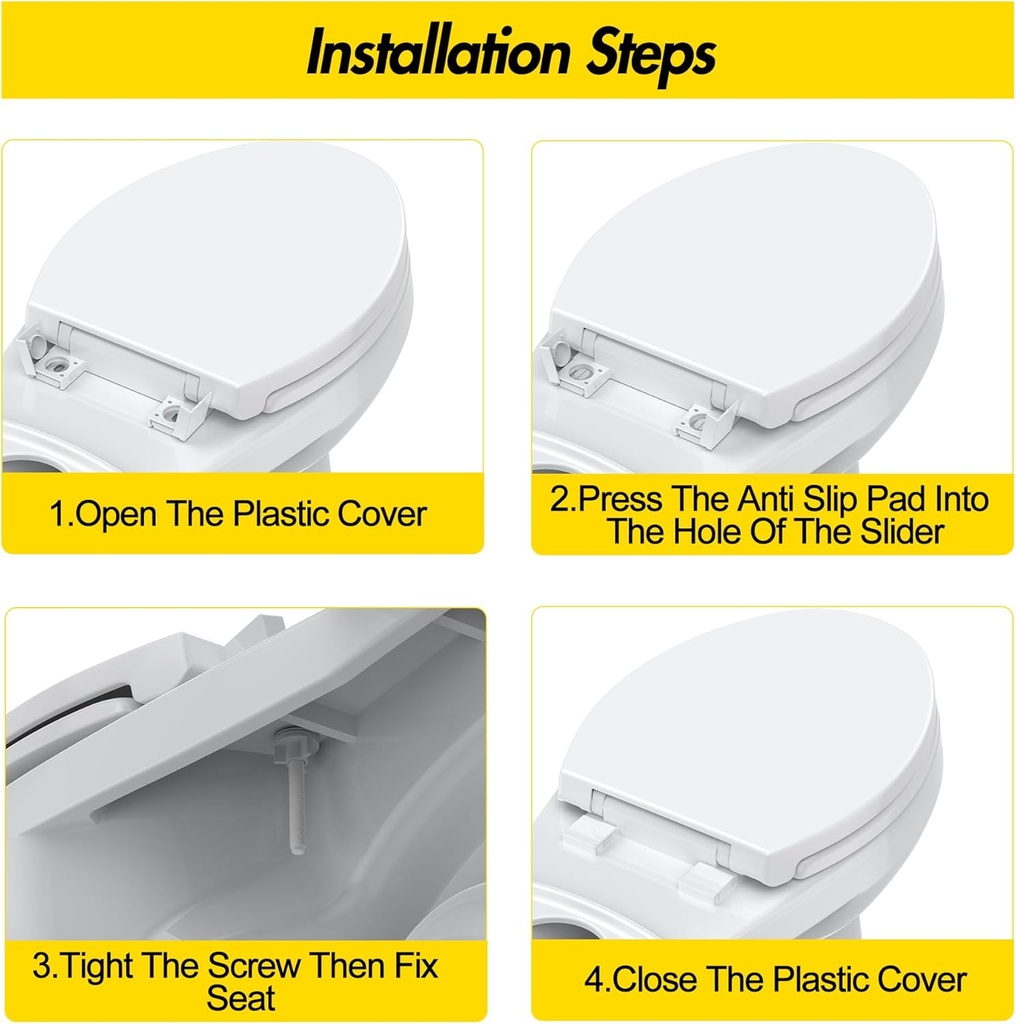 Installation Steps

1.Open The Plastic Cover

2.Press The Anti Slip Pad Into The Hole Of The Slider

3.Tight The Screw Then Fix Seat

4.Close The Plastic Cover