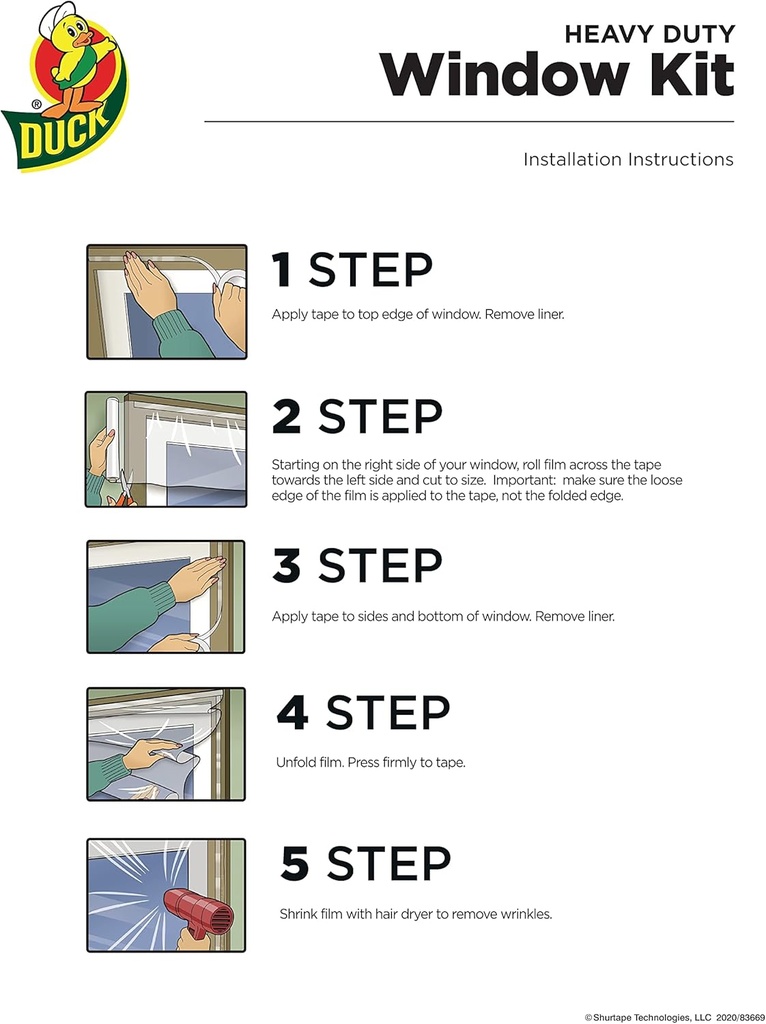 ®
DUCK

HEAVY DUTY
Window Kit

Installation Instructions

1 STEP

Apply tape to top edge of window. Remove liner.

2 STEP

Starting on the right side of your window, roll film across the tape towards the left side and cut to size. Important: make sure the loose edge of the film is applied to the tape, not the folded edge.

3 STEP

Apply tape to sides and bottom of window. Remove liner.

4 STEP

Unfold film. Press firmly to tape.

5 STEP

Shrink film with hair dryer to remove wrinkles.

©Shurtape Technologies, LLC 2020/83669