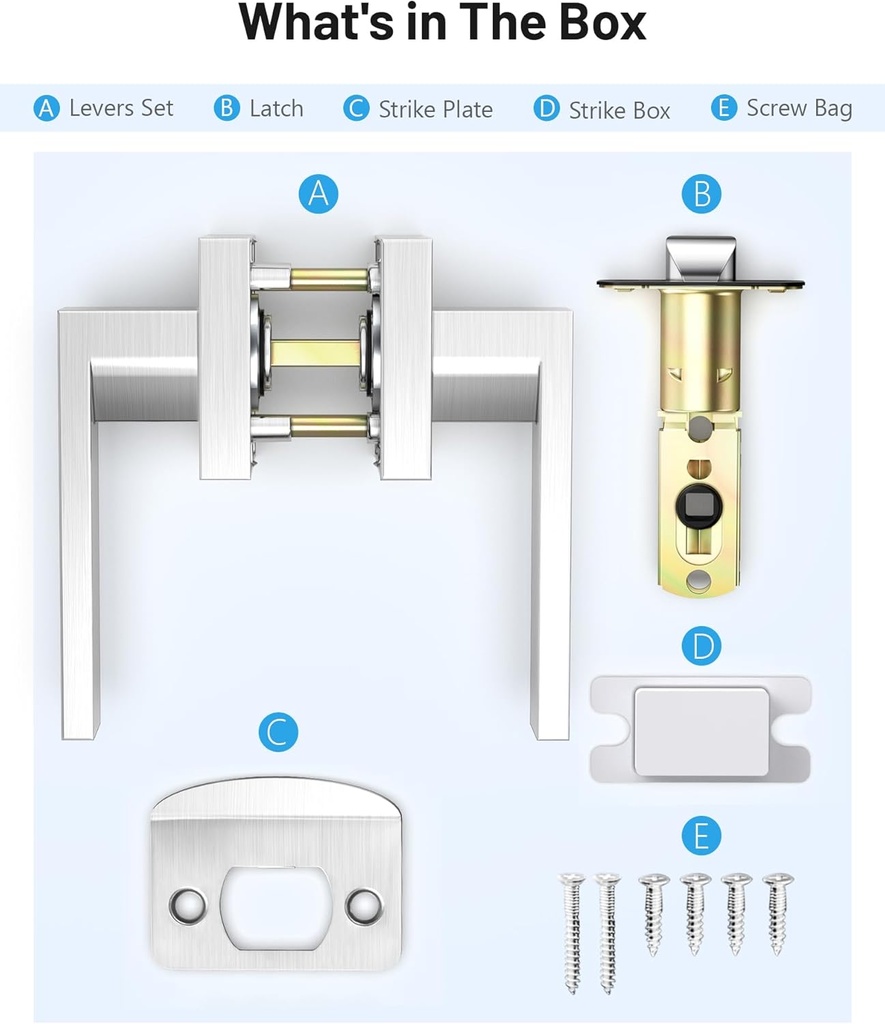 What's in The Box

A Levers Set B Latch C Strike Plate D Strike Box E Screw Bag

A

B

D

C

E