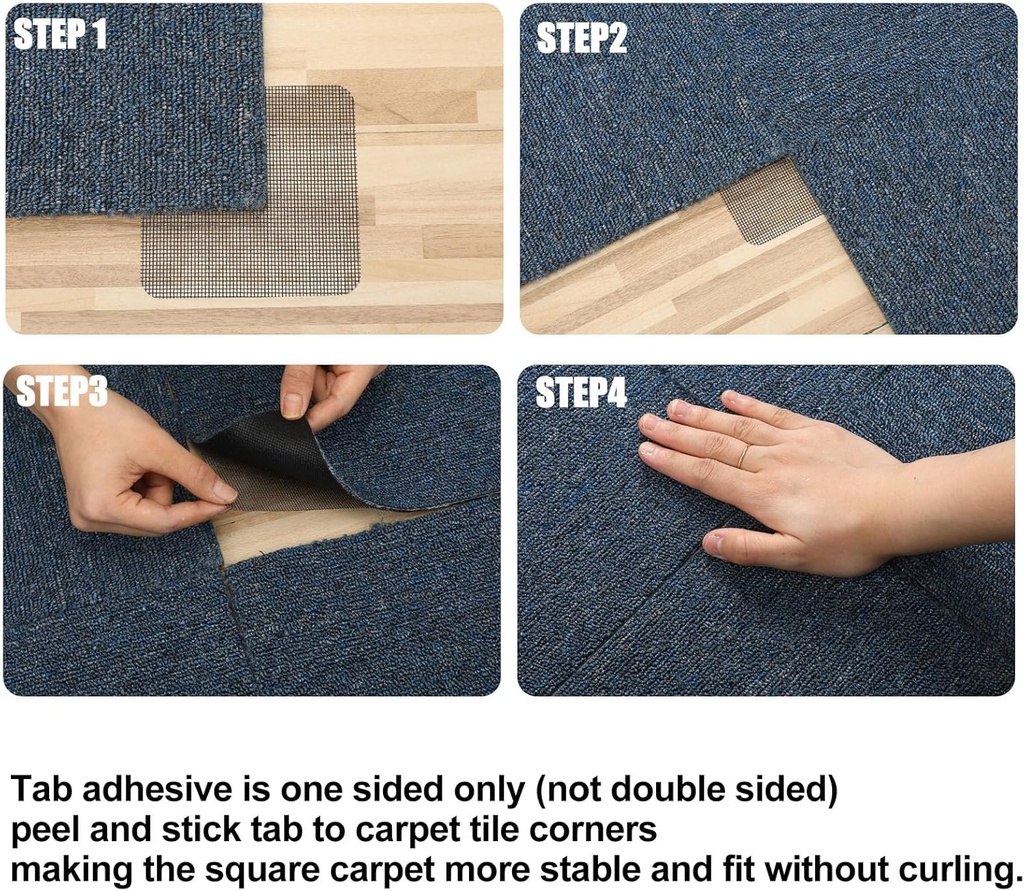 STEP 1

STEP2

STEP3

STEP4

Tab adhesive is one sided only (not double sided)
peel and stick tab to carpet tile corners
making the square carpet more stable and fit without curling.