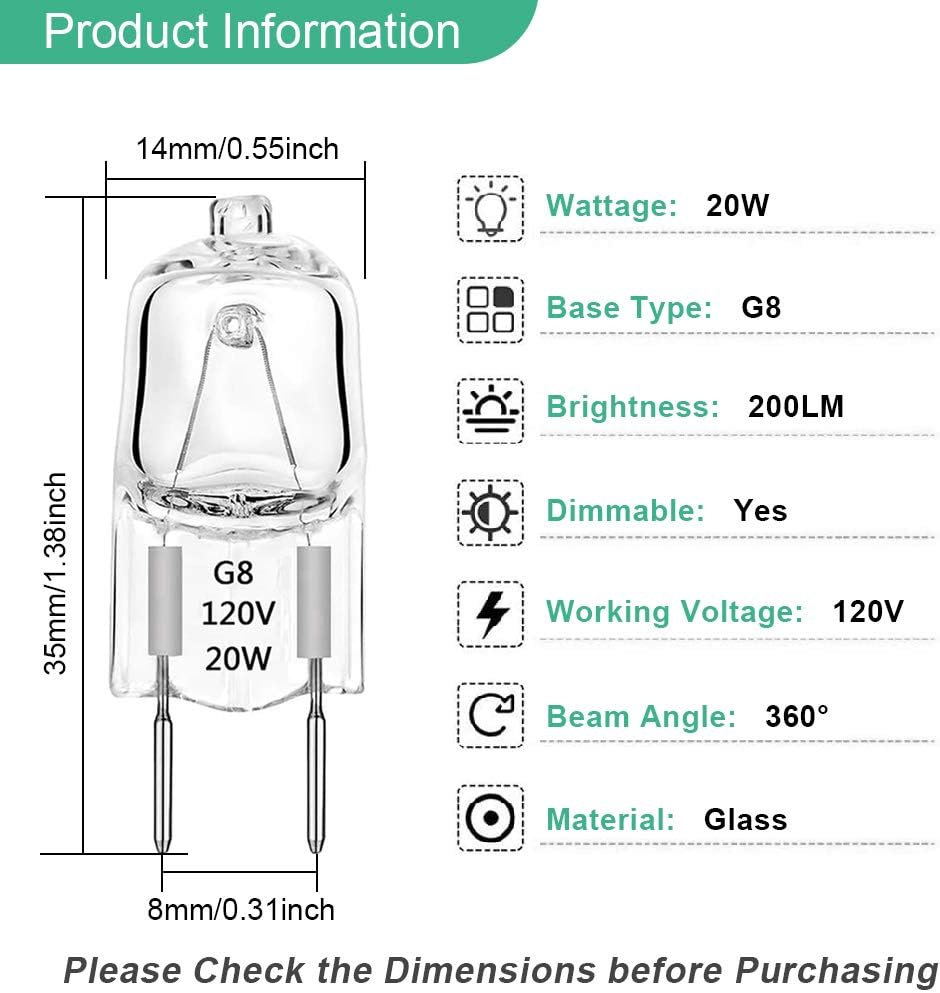 Product Information

14mm/0.55inch

35mm/1.38inch

G8
120V
20W

8mm/0.31inch

Wattage: 20W

Base Type: G8

Brightness: 200LM

Dimmable: Yes

Working Voltage: 120V

Beam Angle: 360°

Material: Glass

Please Check the Dimensions before Purchasing