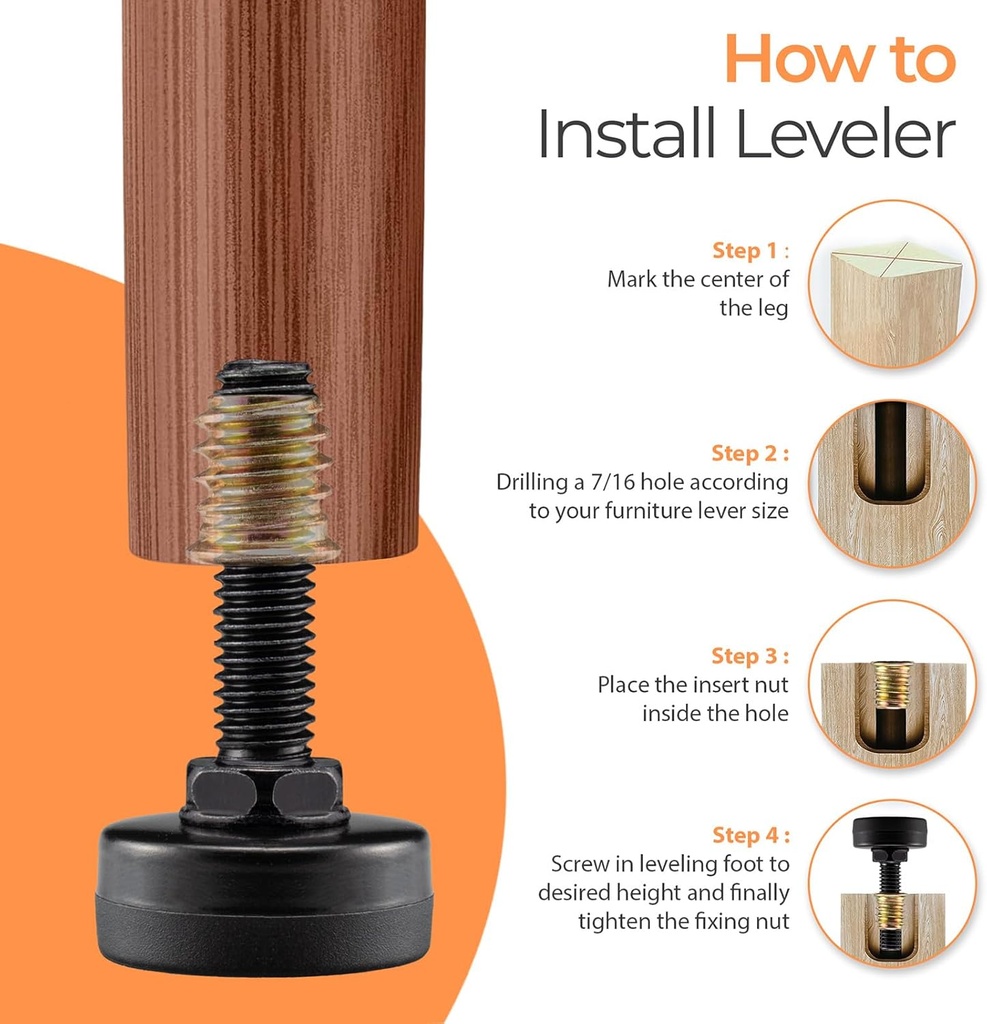 How to
Install Leveler

Step 1 :
Mark the center of the leg

Step 2 :
Drilling a 7/16 hole according to your furniture lever size

Step 3 :
Place the insert nut inside the hole

Step 4 :
Screw in leveling foot to desired height and finally tighten the fixing nut