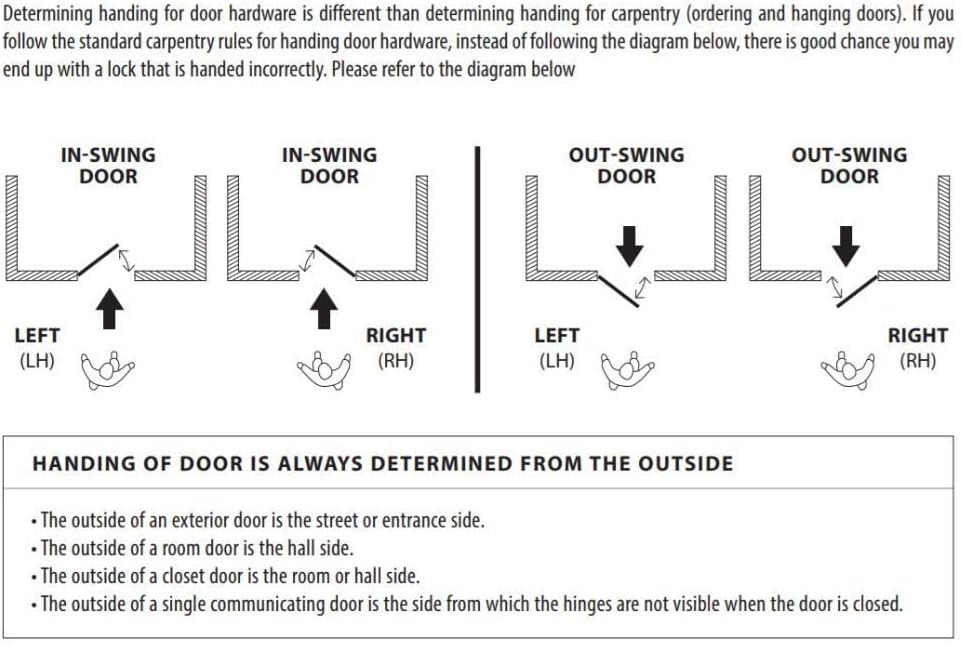 Determining handing for door hardware is different than determining handing for carpentry (ordering and hanging doors). If you follow the standard carpentry rules for handing door hardware, instead of following the diagram below, there is good chance you may end up with a lock that is handed incorrectly. Please refer to the diagram below

IN-SWING DOOR

LEFT (LH)

IN-SWING DOOR

RIGHT (RH)

OUT-SWING DOOR

LEFT (LH)

OUT-SWING DOOR

RIGHT (RH)

HANDING OF DOOR IS ALWAYS DETERMINED FROM THE OUTSIDE

• The outside of an exterior door is the street or entrance side.
• The outside of a room door is the hall side.
• The outside of a closet door is the room or hall side.
• The outside of a single communicating door is the side from which the hinges are not visible when the door is closed.