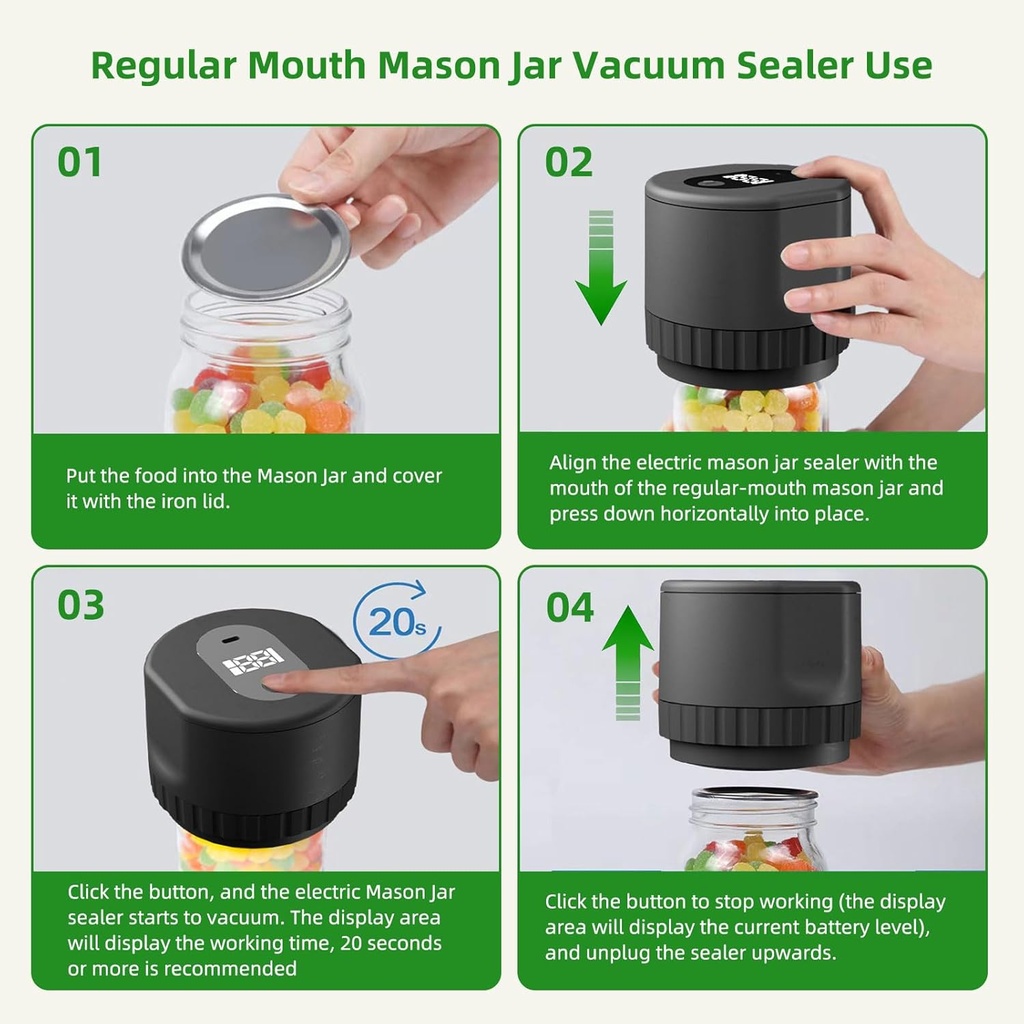 Regular Mouth Mason Jar Vacuum Sealer Use

01

Put the food into the Mason Jar and cover it with the iron lid.

02

Align the electric mason jar sealer with the mouth of the regular-mouth mason jar and press down horizontally into place.

03

20s

Click the button, and the electric Mason Jar sealer starts to vacuum. The display area will display the working time, 20 seconds or more is recommended

04

Click the button to stop working (the display area will display the current battery level), and unplug the sealer upwards.