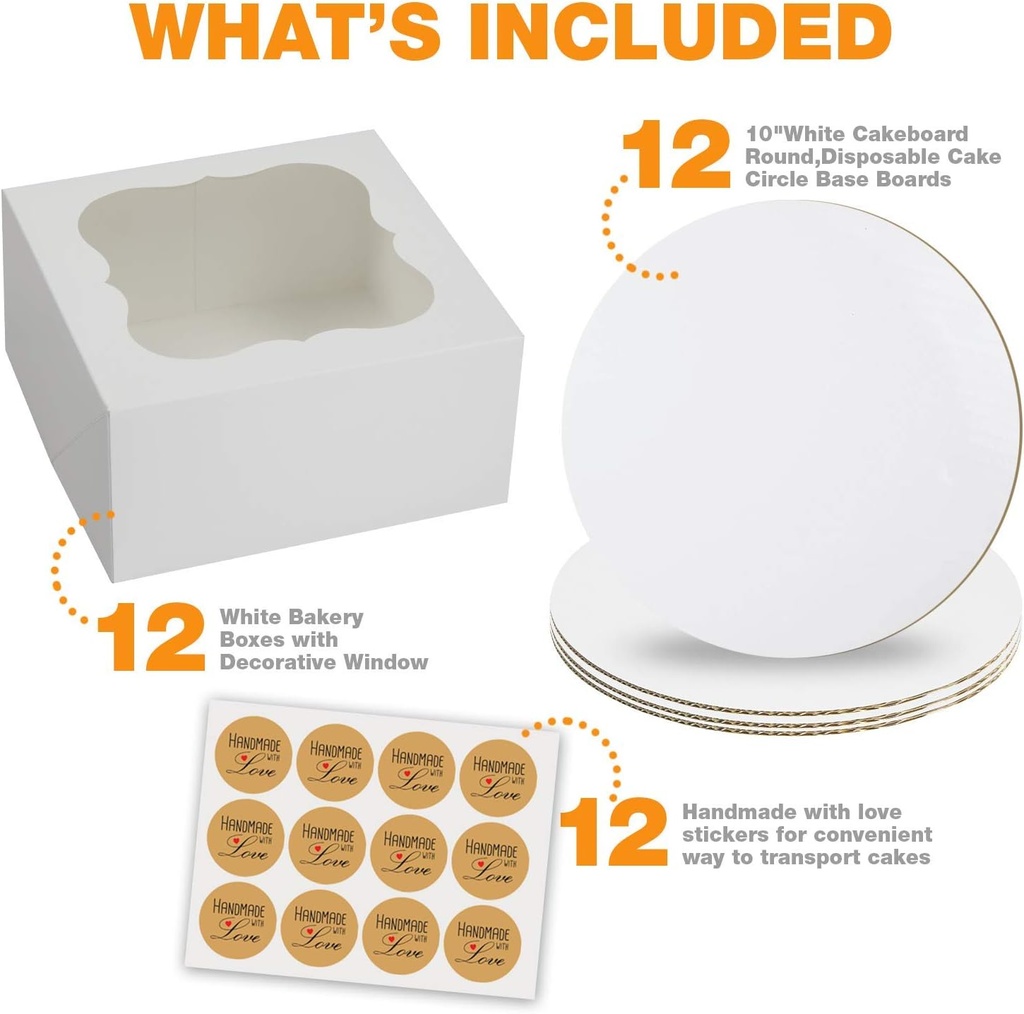 WHAT'S INCLUDED

12 10"White Cakeboard Round,Disposable Cake Circle Base Boards

12 White Bakery Boxes with Decorative Window

HANDMADE WITH Love
HANDMADE WITH Love
HANDMADE WITH Love
HANDMADE WITH Love
HANDMADE WITH Love
HANDMADE WITH Love
HANDMADE WITH Love
HANDMADE WITH Love
HANDMADE WITH Love
HANDMADE WITH Love
HANDMADE WITH Love
HANDMADE WITH Love

12 Handmade with love stickers for convenient way to transport cakes