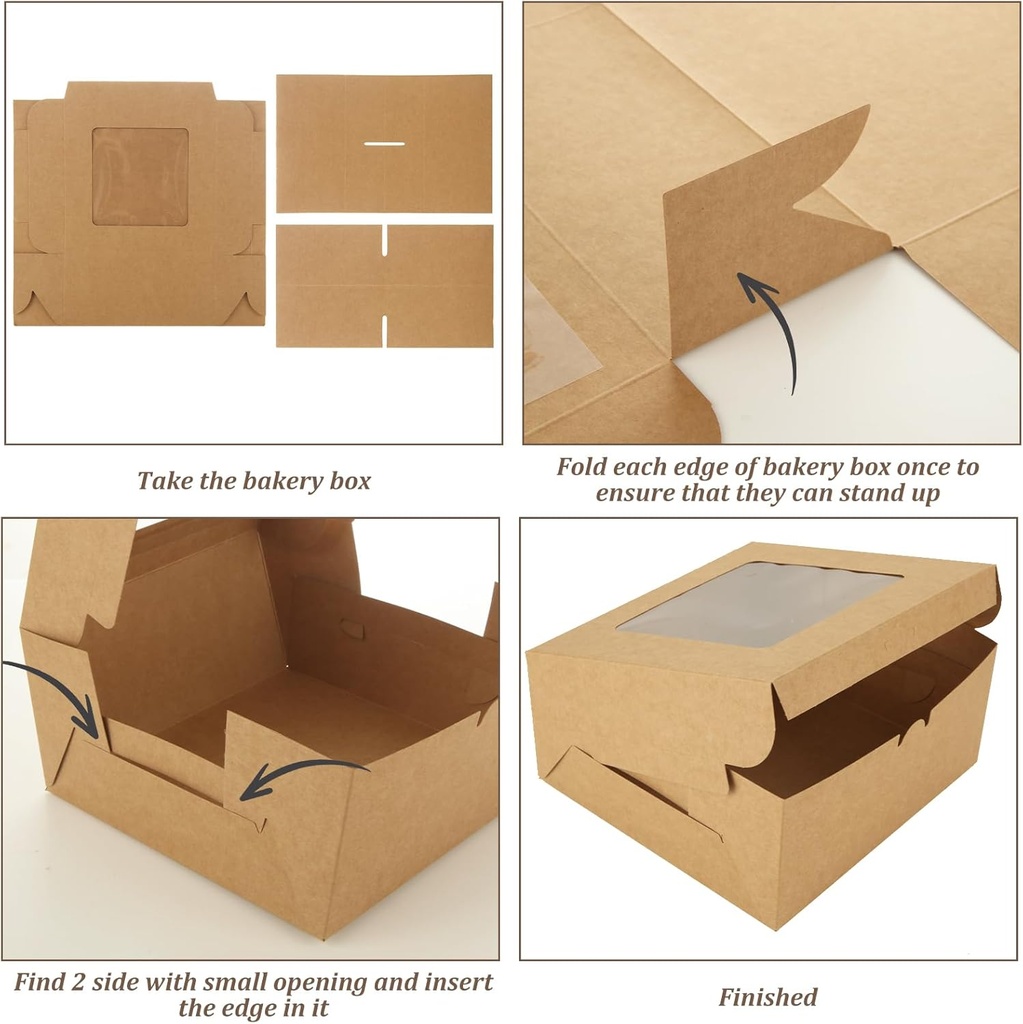 Take the bakery box

Fold each edge of bakery box once to ensure that they can stand up

Find 2 side with small opening and insert the edge in it

Finished