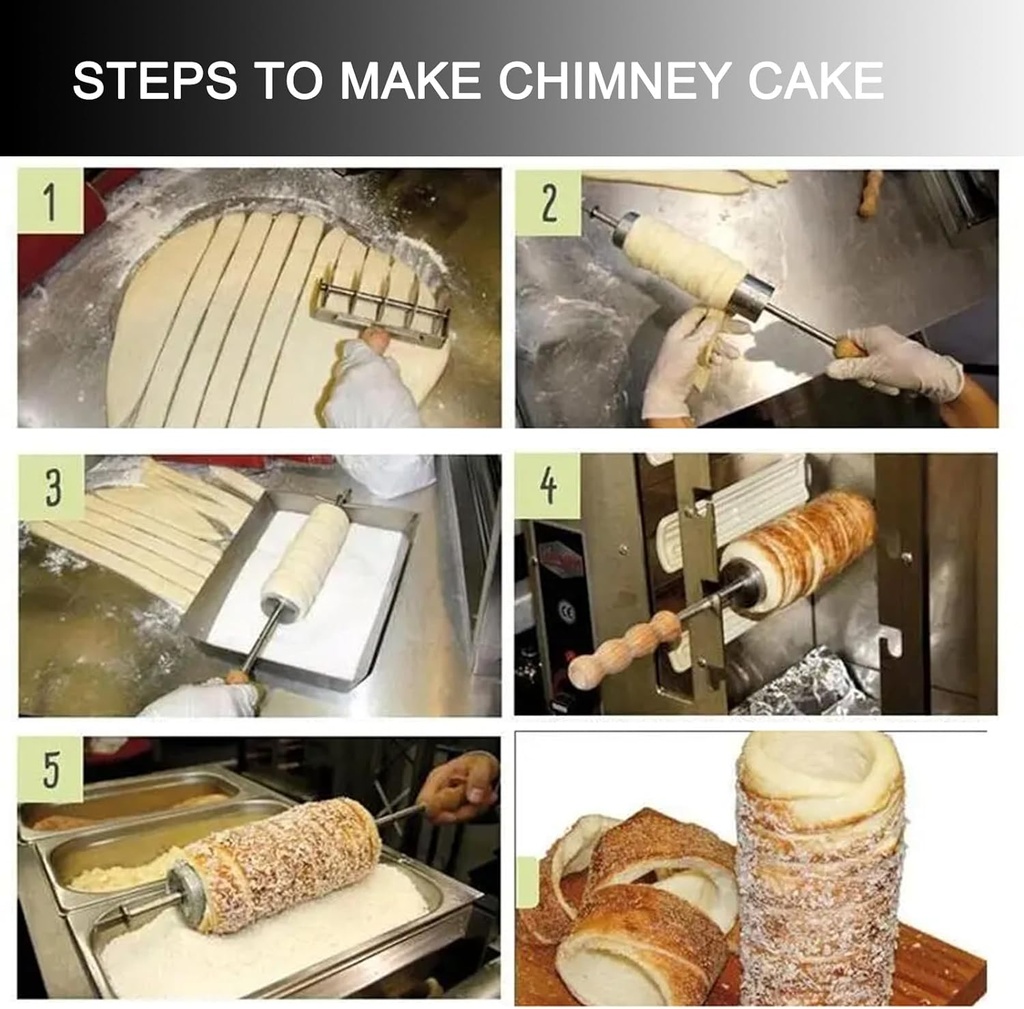 STEPS TO MAKE CHIMNEY CAKE

1

2

3

4

5