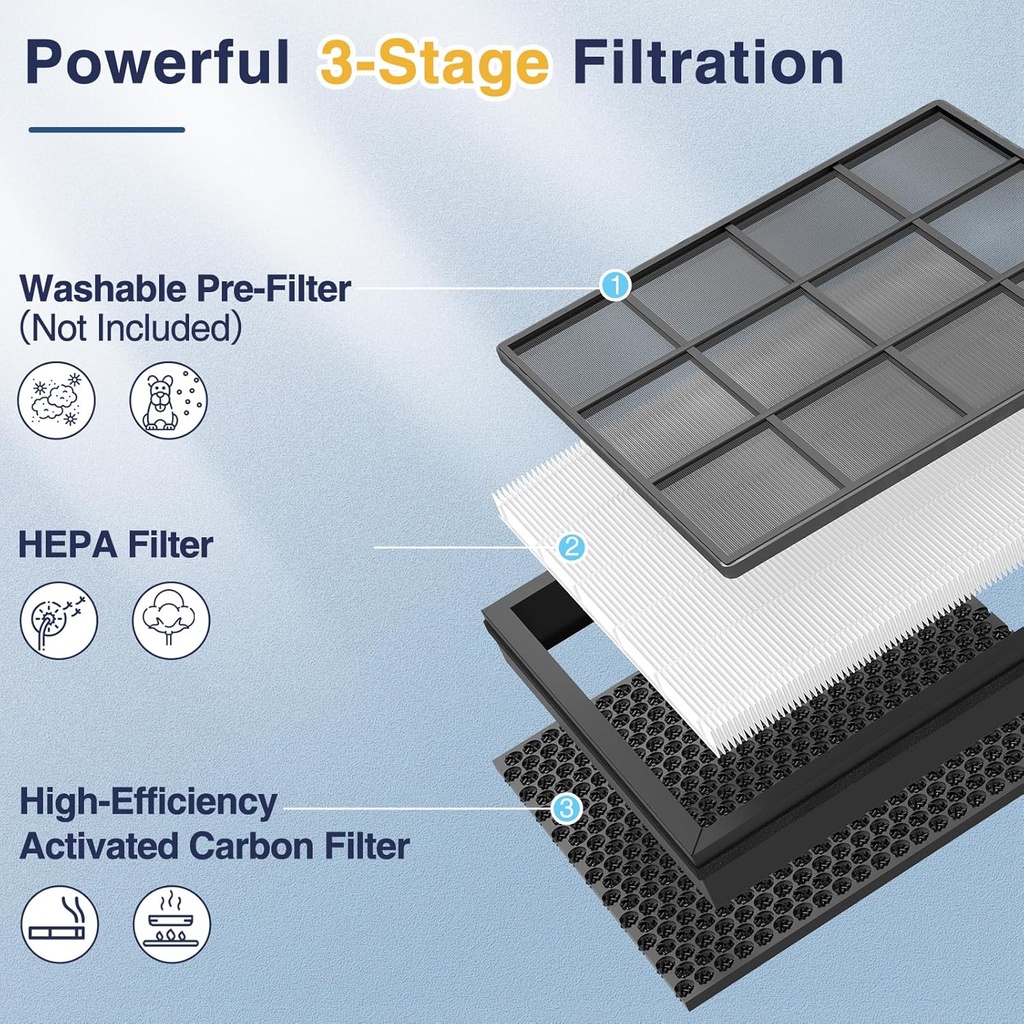 Powerful 3-Stage Filtration

Washable Pre-Filter
(Not Included)

1

HEPA Filter

2

High-Efficiency
Activated Carbon Filter

3