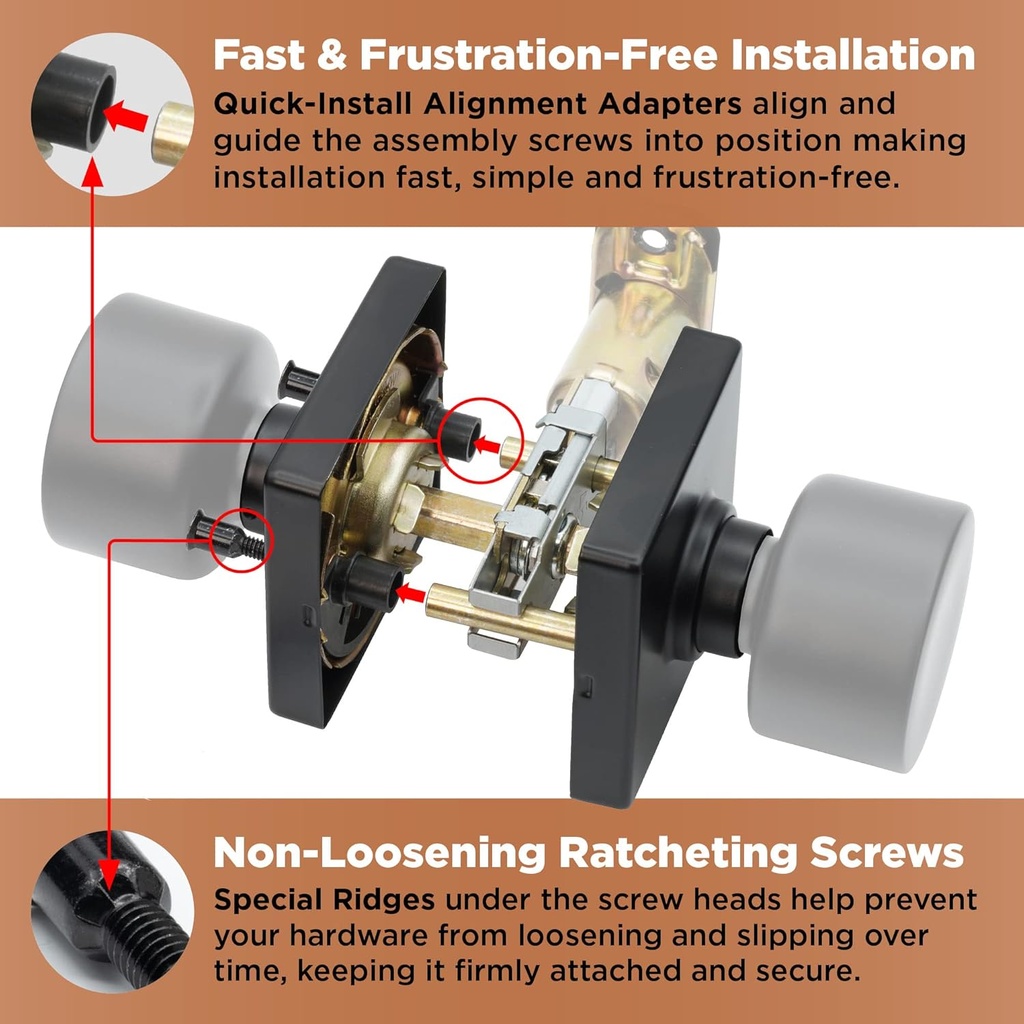 Fast & Frustration-Free Installation

Quick-Install Alignment Adapters align and guide the assembly screws into position making installation fast, simple and frustration-free.

Non-Loosening Ratcheting Screws

Special Ridges under the screw heads help prevent your hardware from loosening and slipping over time, keeping it firmly attached and secure.