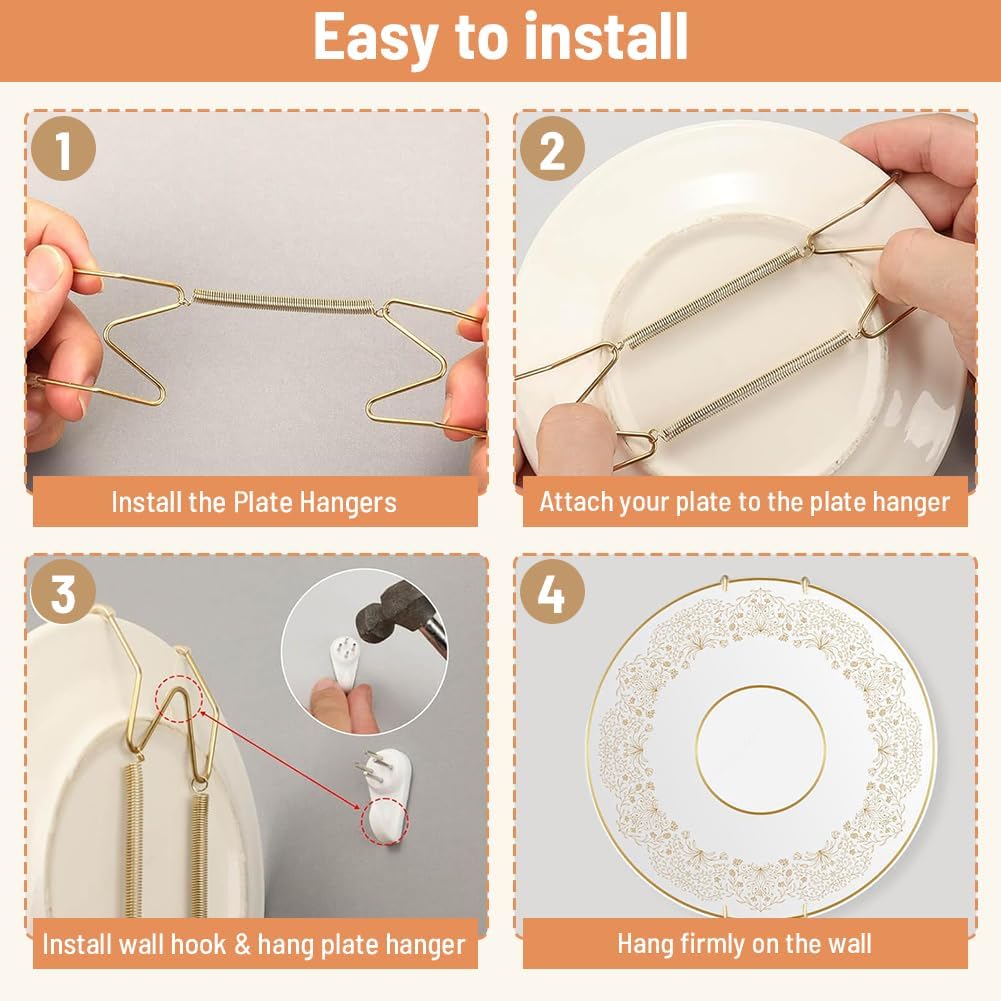 Easy to install

1

Install the Plate Hangers

2

Attach your plate to the plate hanger

3

Install wall hook & hang plate hanger

4

Hang firmly on the wall