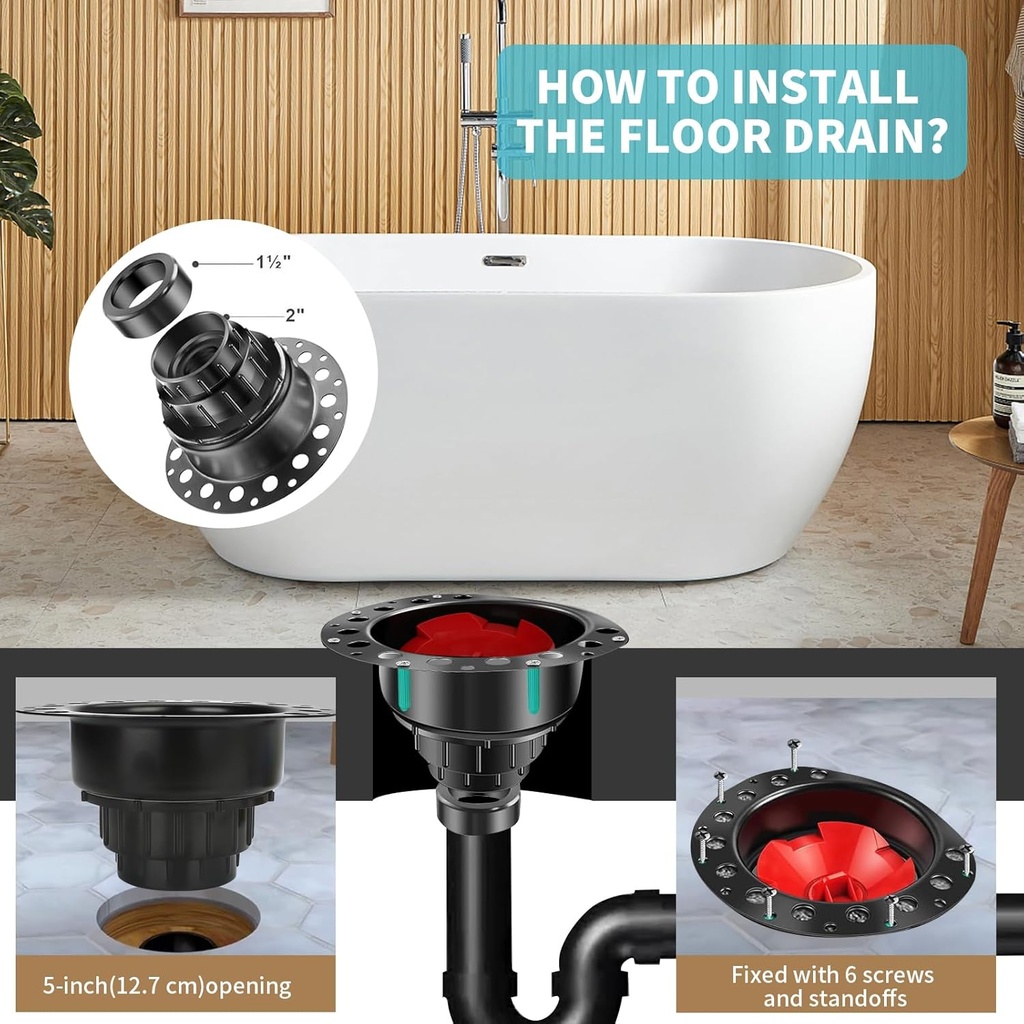 HOW TO INSTALL THE FLOOR DRAIN?

1½"

2"

5-inch(12.7 cm)opening

Fixed with 6 screws and standoffs