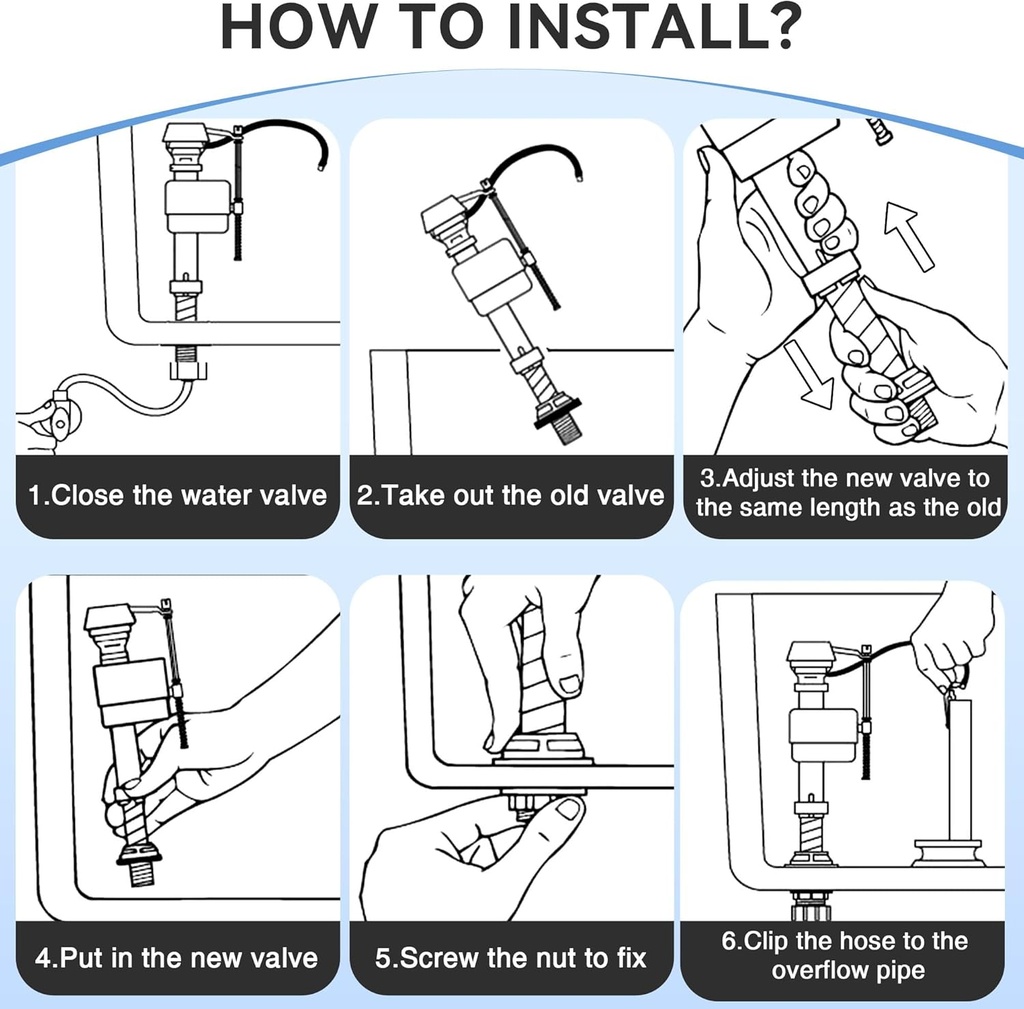 HOW TO INSTALL?

1.Close the water valve

2.Take out the old valve

3.Adjust the new valve to the same length as the old

4.Put in the new valve

5.Screw the nut to fix

6.Clip the hose to the overflow pipe