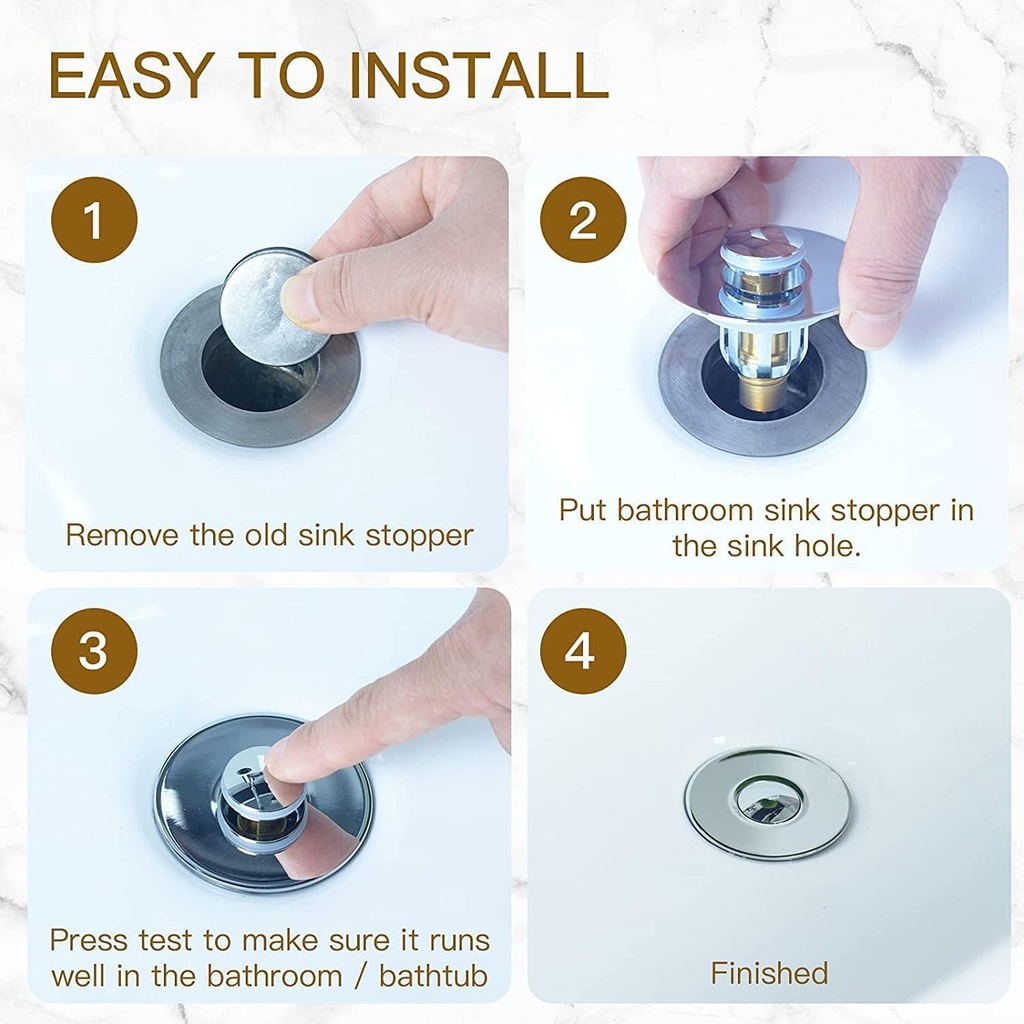 EASY TO INSTALL

1

Remove the old sink stopper

2

Put bathroom sink stopper in the sink hole.

3

Press test to make sure it runs well in the bathroom / bathtub

4

Finished