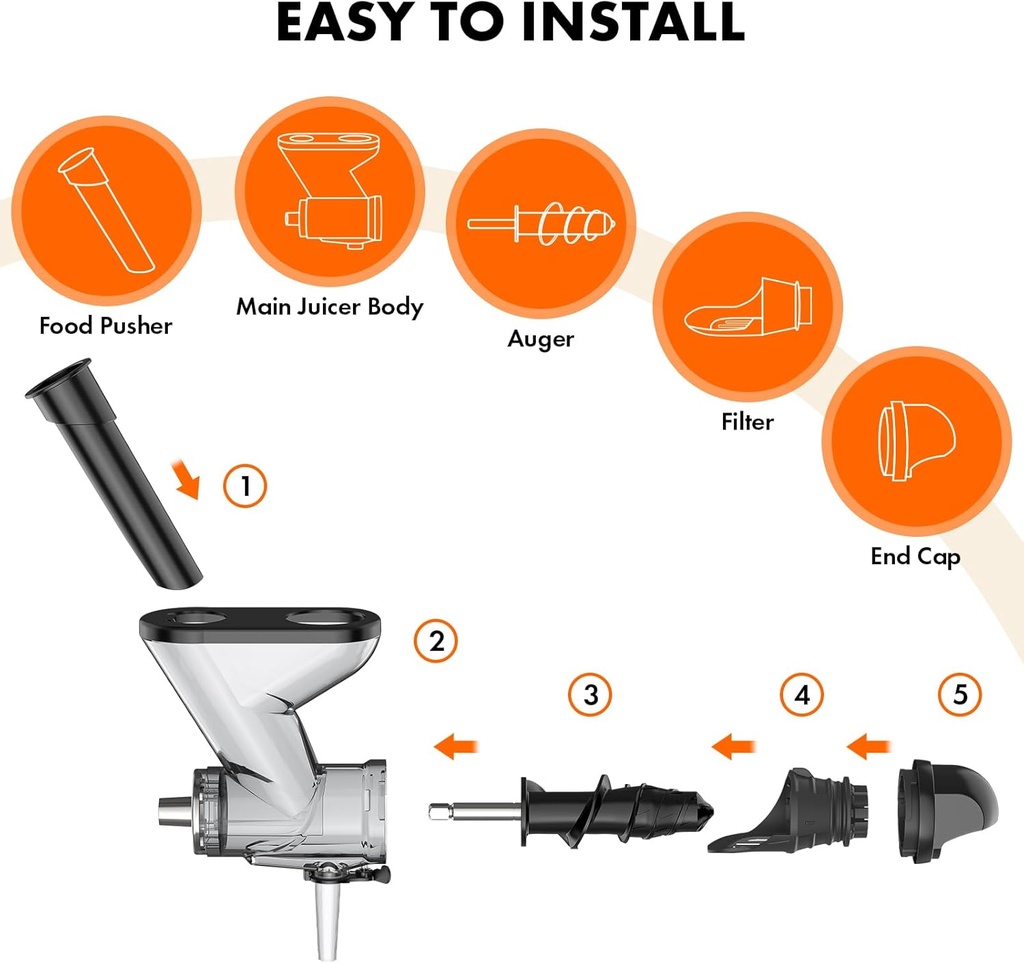 EASY TO INSTALL

Food Pusher

Main Juicer Body

Auger

Filter

End Cap

1

2

3

4

5