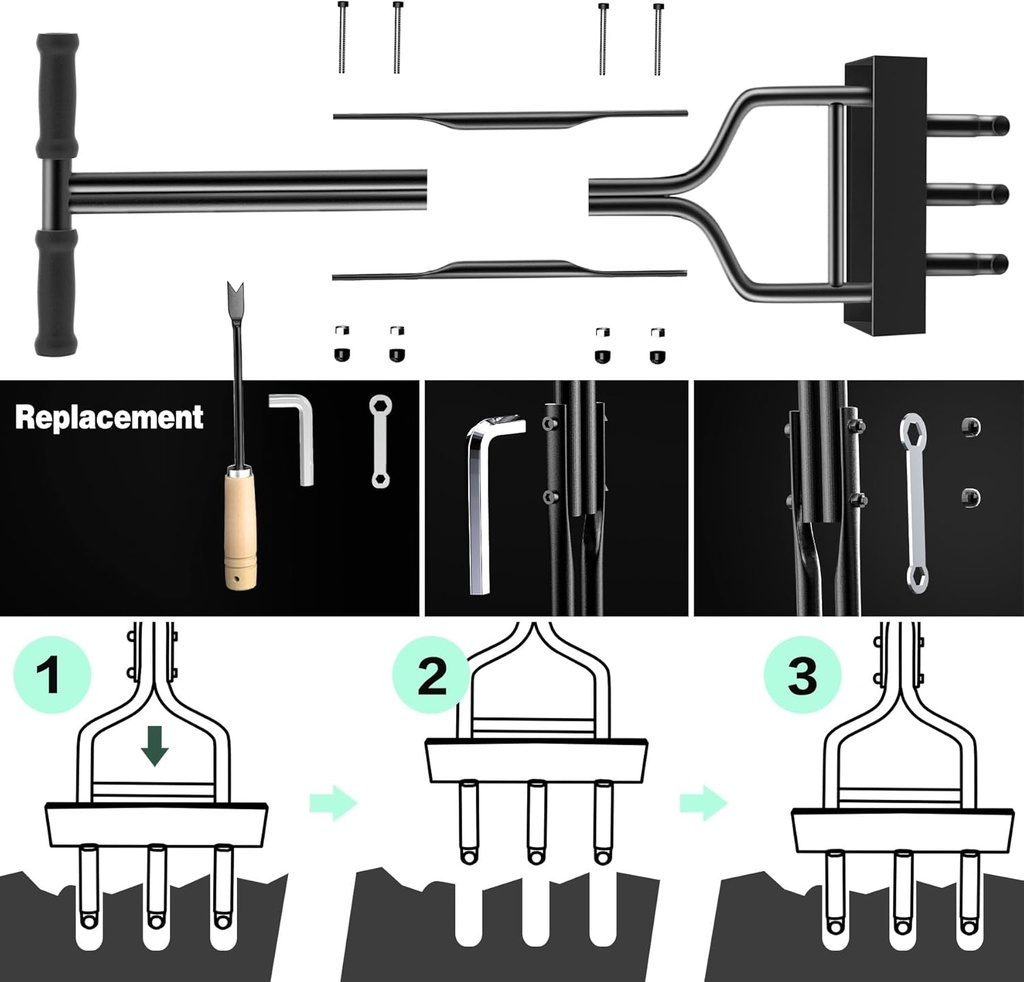 Replacement

1

2

3