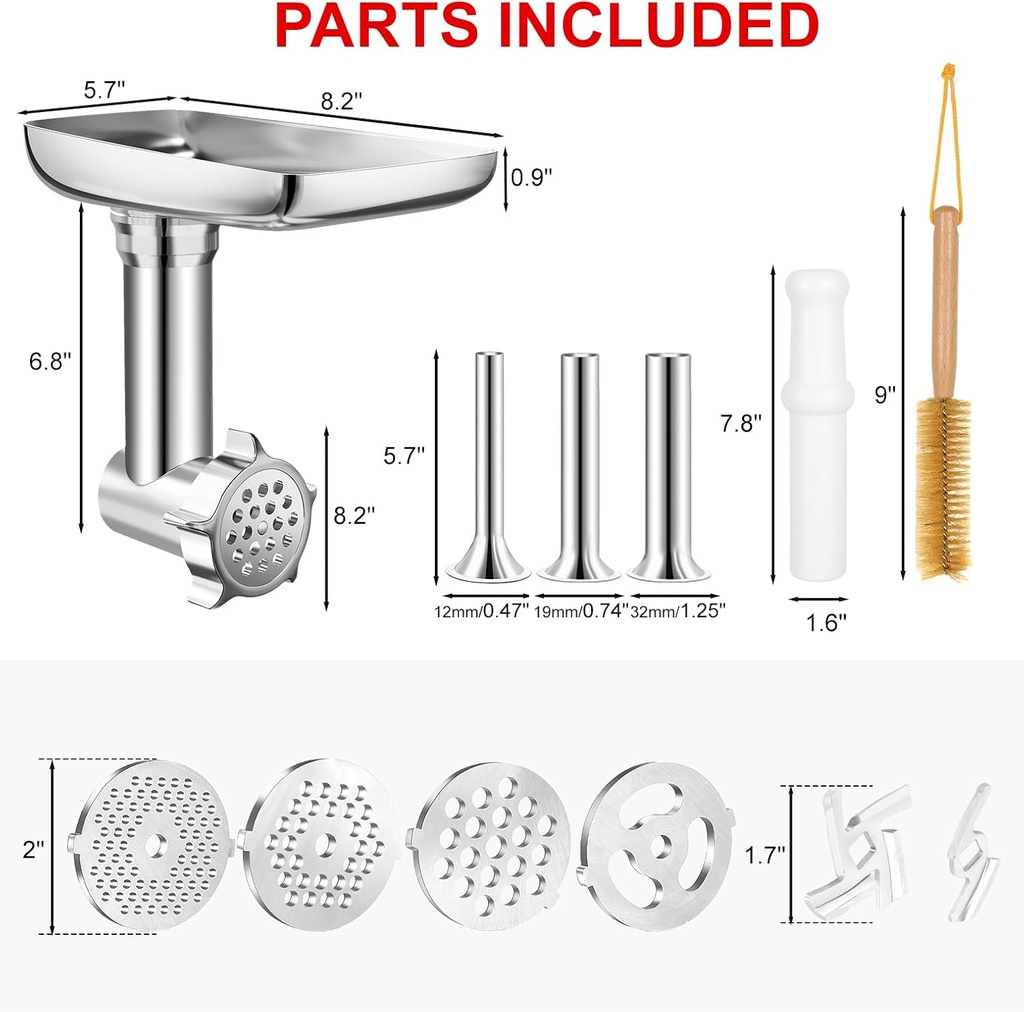 PARTS INCLUDED

5.7"

8.2"

0.9"

6.8"

8.2"

5.7"

12mm/0.47"

19mm/0.74"

32mm/1.25"

7.8"

1.6"

9"

2"

1.7"