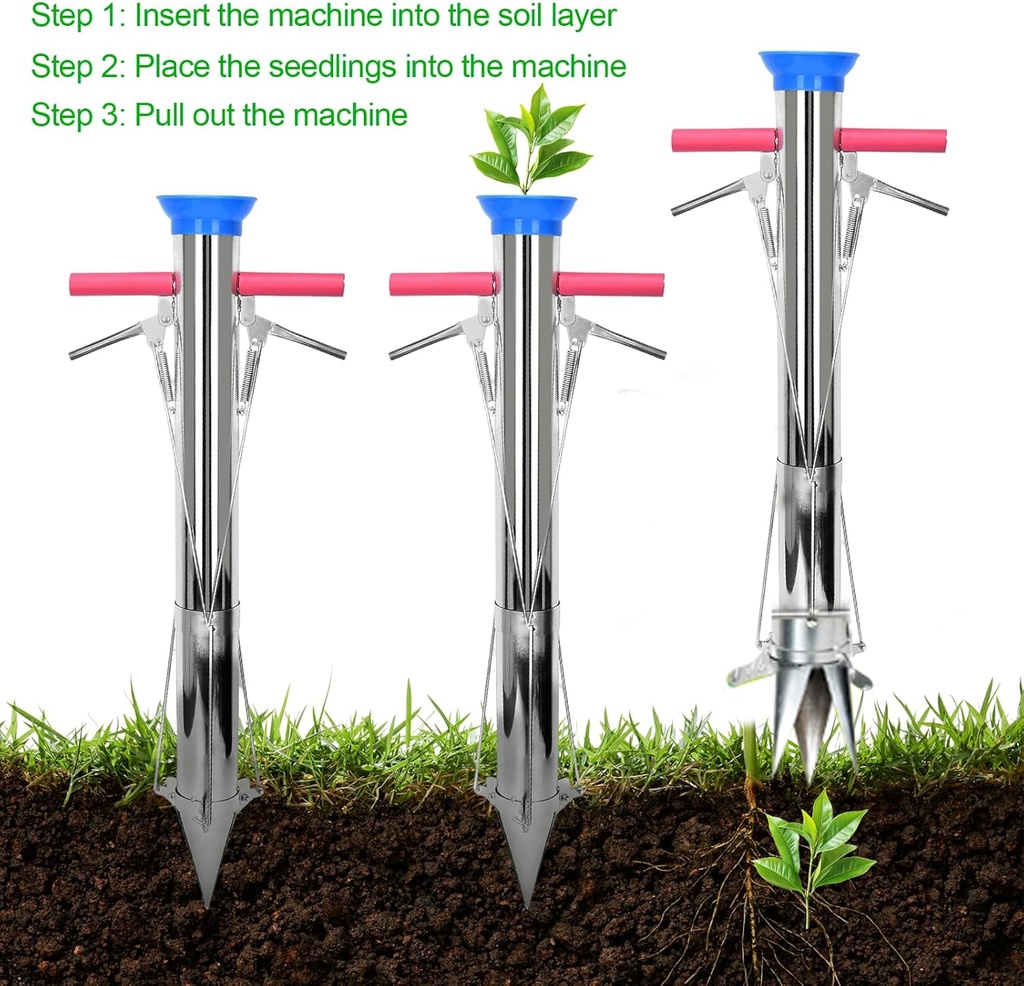 Step 1: Insert the machine into the soil layer
Step 2: Place the seedlings into the machine
Step 3: Pull out the machine