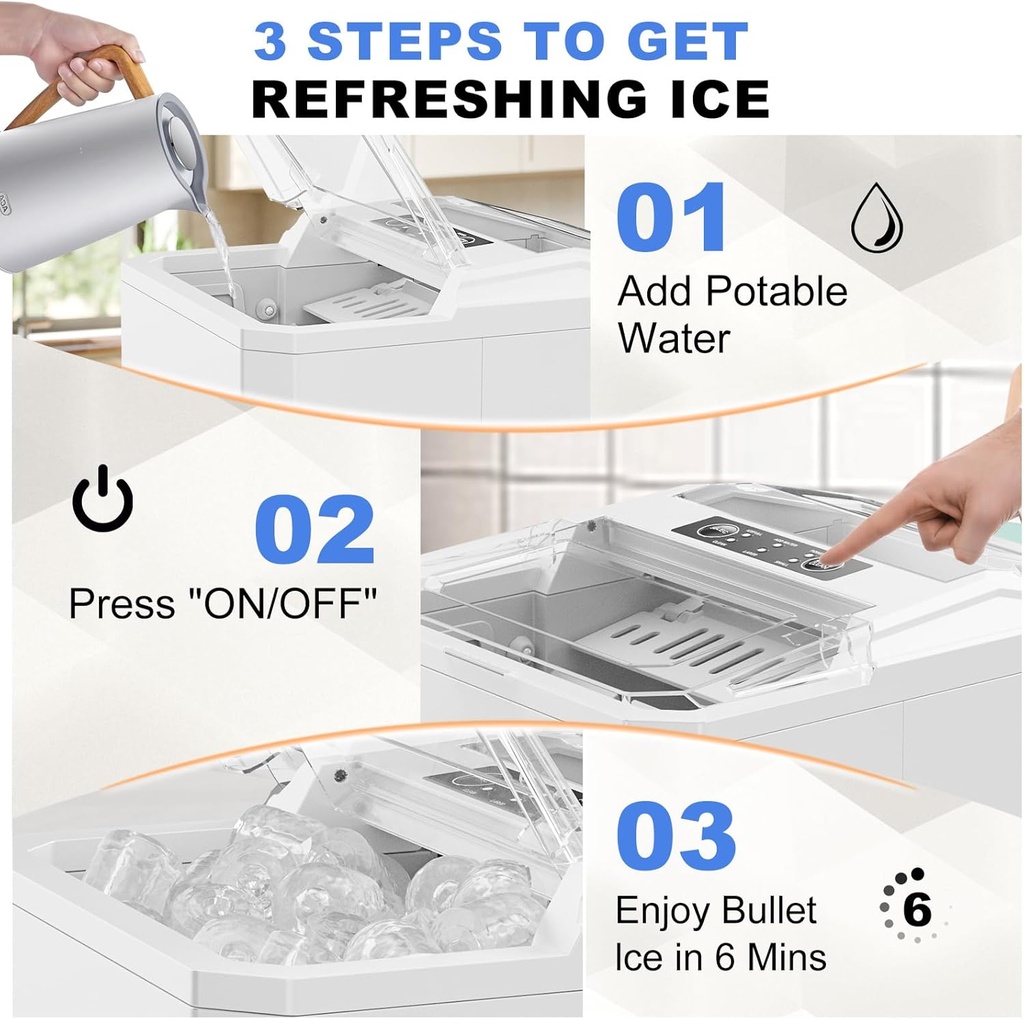 3 STEPS TO GET
REFRESHING ICE

01
Add Potable Water

02
Press "ON/OFF"

03
Enjoy Bullet Ice in 6 Mins

6