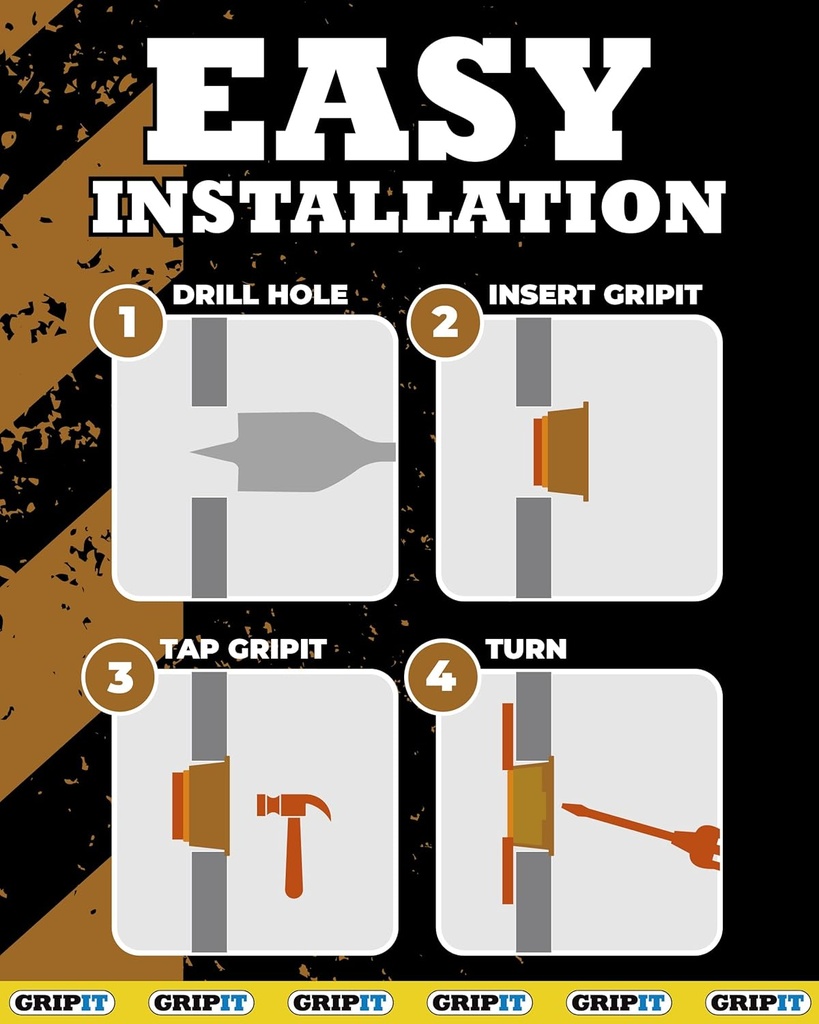 EASY INSTALLATION

1 DRILL HOLE

2 INSERT GRIPIT

3 TAP GRIPIT

4 TURN

GRIPIT GRIPIT GRIPIT GRIPIT GRIPIT GRIPIT