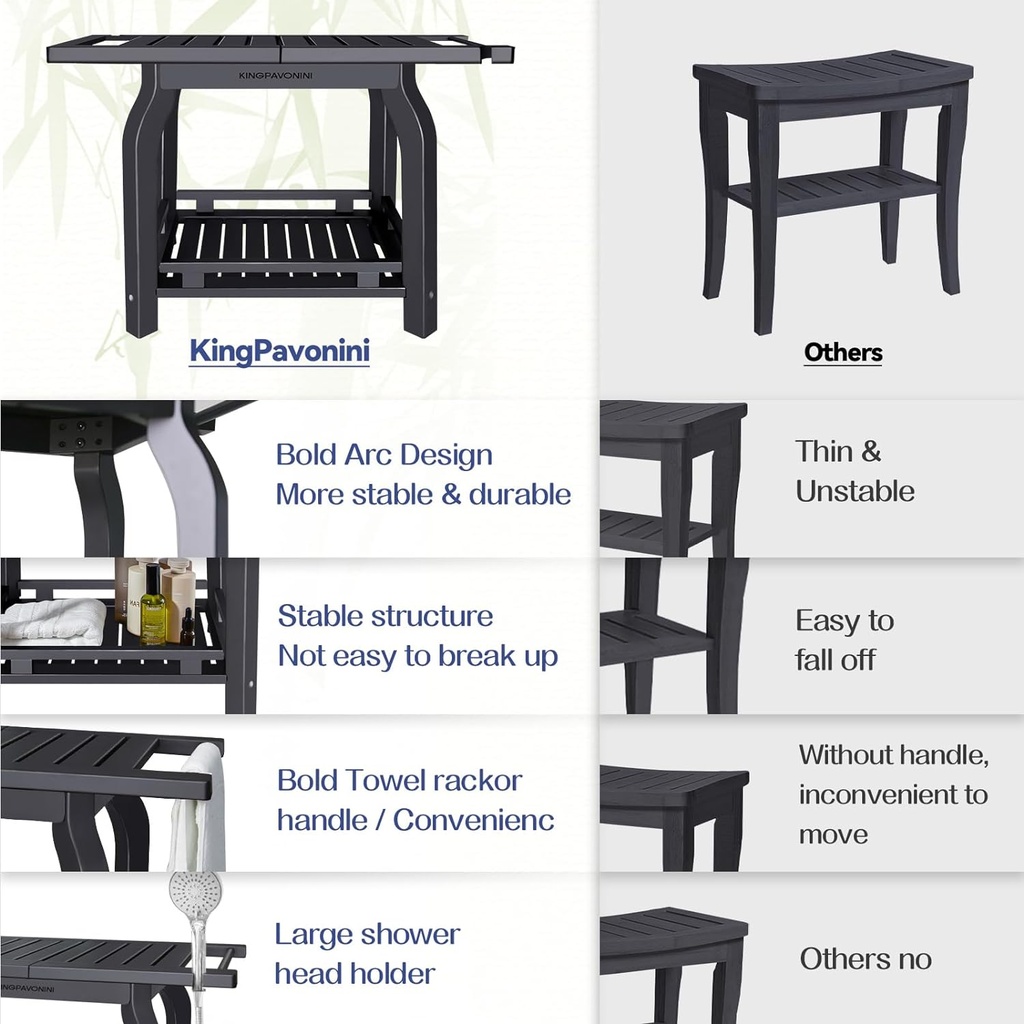 KINGPAVONINI

KingPavonini

Others

Bold Arc Design
More stable & durable

Thin &
Unstable

Stable structure
Not easy to break up

Easy to
fall off

Bold Towel rackor
handle / Convenienc

Without handle,
inconvenient to
move

Large shower
head holder

Others no

KINGPAVONINI