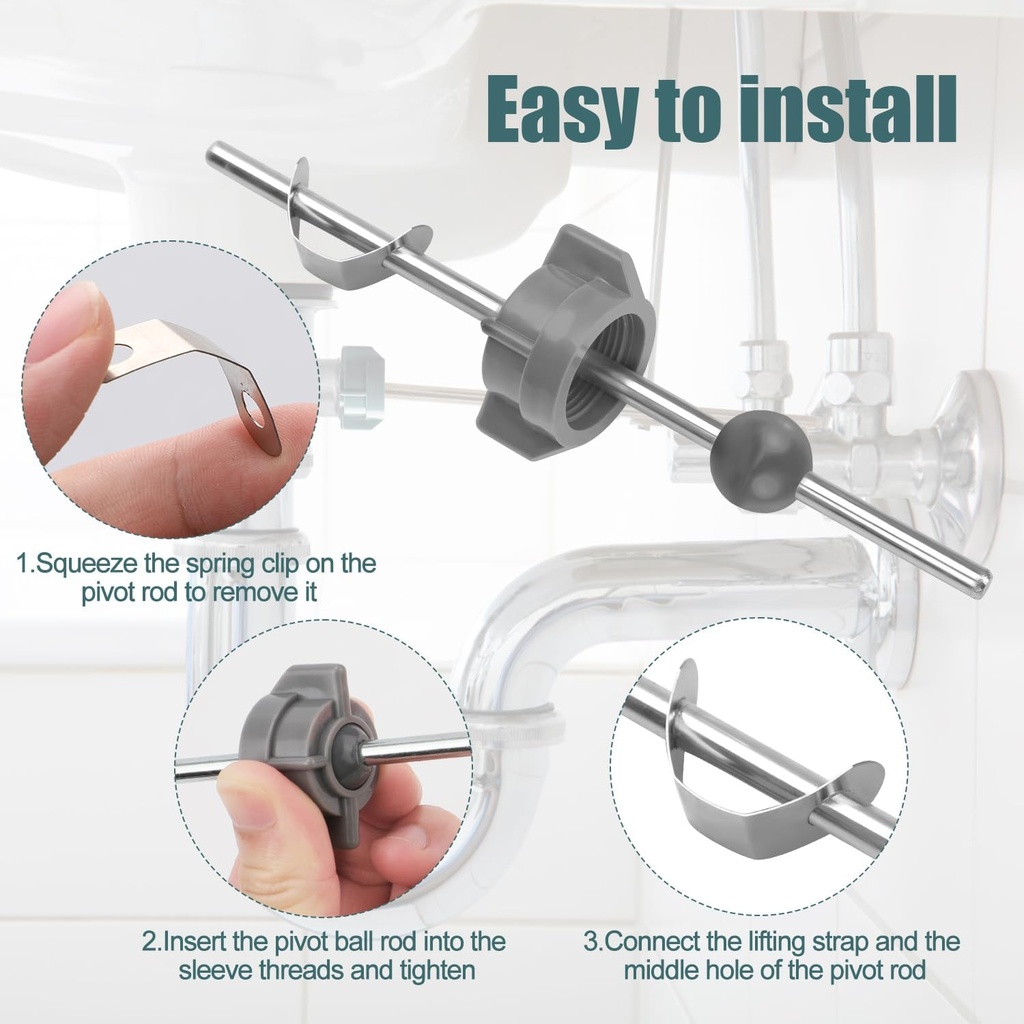 Easy to install

1.Squeeze the spring clip on the pivot rod to remove it

2.Insert the pivot ball rod into the sleeve threads and tighten

3.Connect the lifting strap and the middle hole of the pivot rod