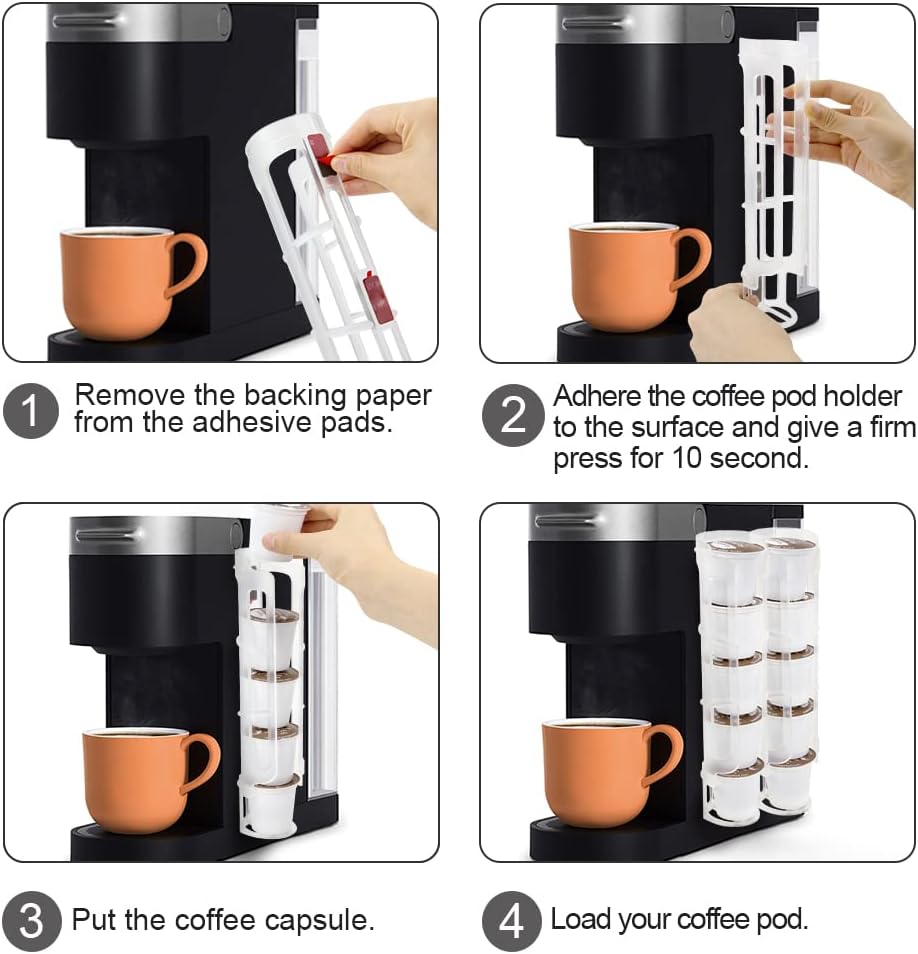 1 Remove the backing paper from the adhesive pads.

2 Adhere the coffee pod holder to the surface and give a firm press for 10 second.

3 Put the coffee capsule.

4 Load your coffee pod.