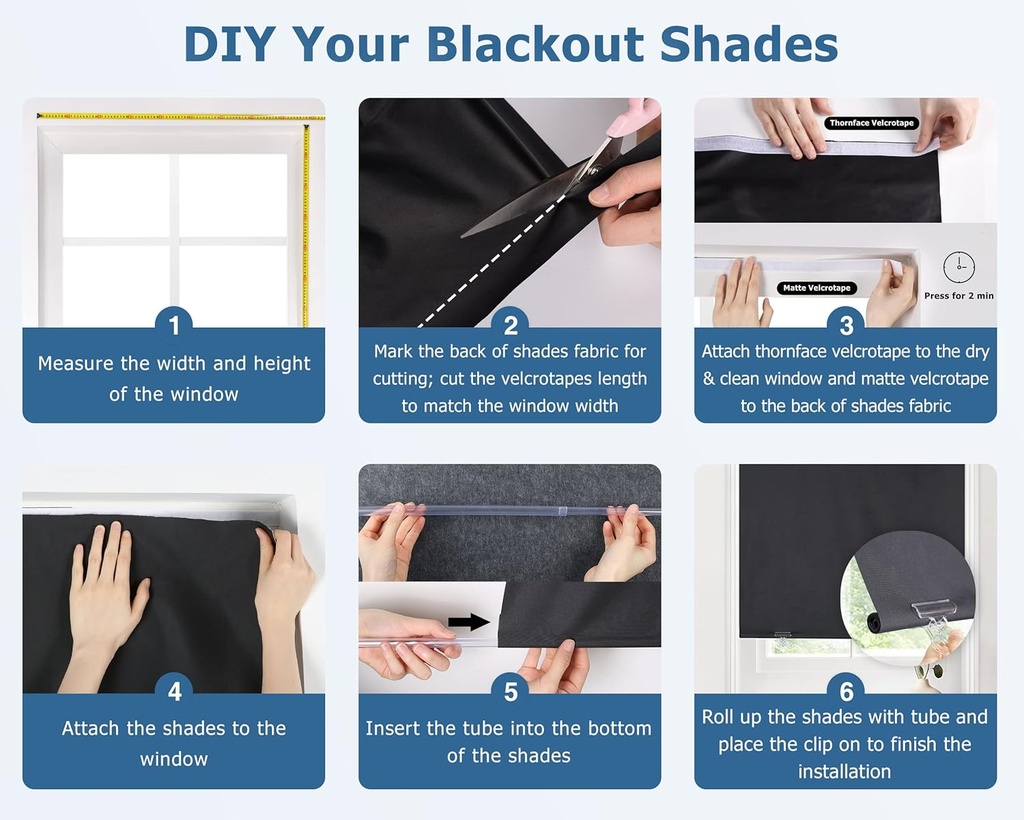 DIY Your Blackout Shades

1
Measure the width and height of the window

2
Mark the back of shades fabric for cutting; cut the velcrotapes length to match the window width

Thornface Velcrotape
Matte Velcrotape
Press for 2 min
3
Attach thornface velcrotape to the dry & clean window and matte velcrotape to the back of shades fabric

4
Attach the shades to the window

5
Insert the tube into the bottom of the shades

6
Roll up the shades with tube and place the clip on to finish the installation