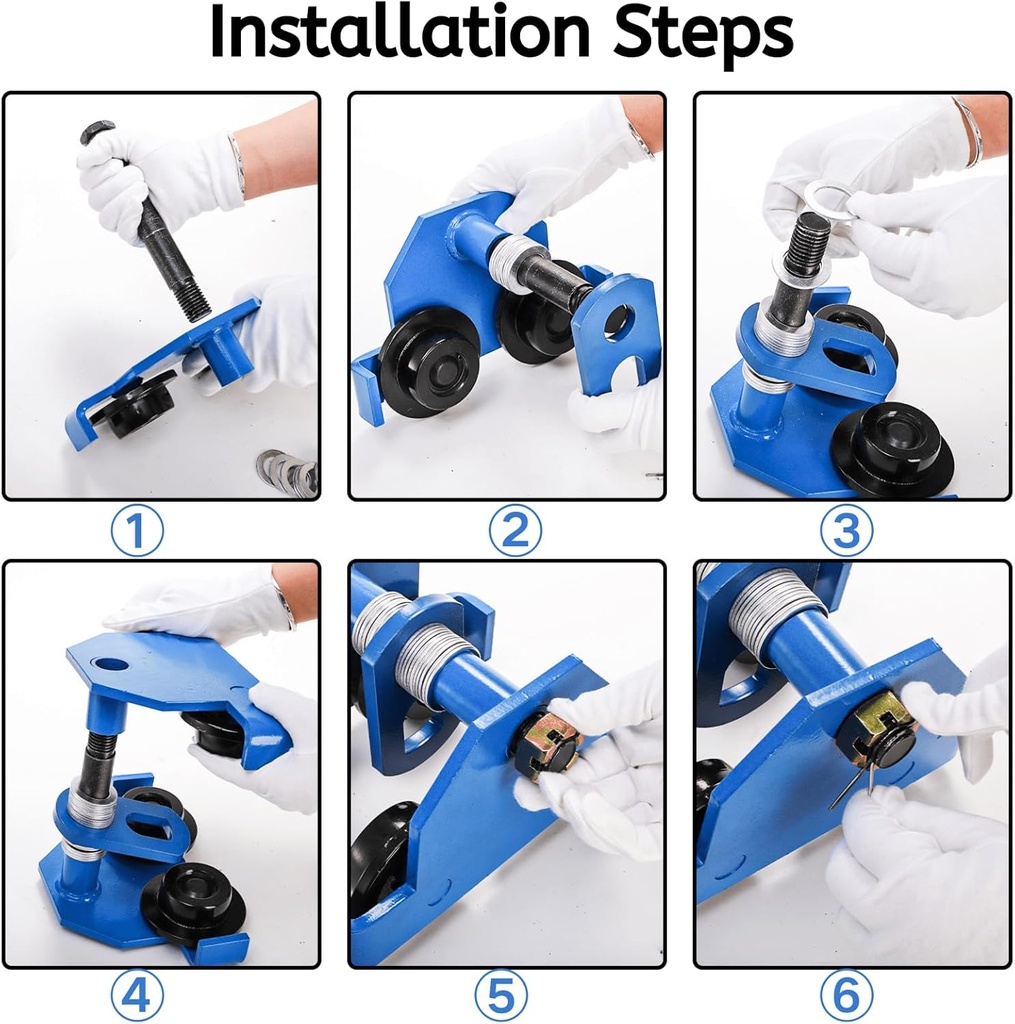 Installation Steps

①

②

③

④

⑤

⑥