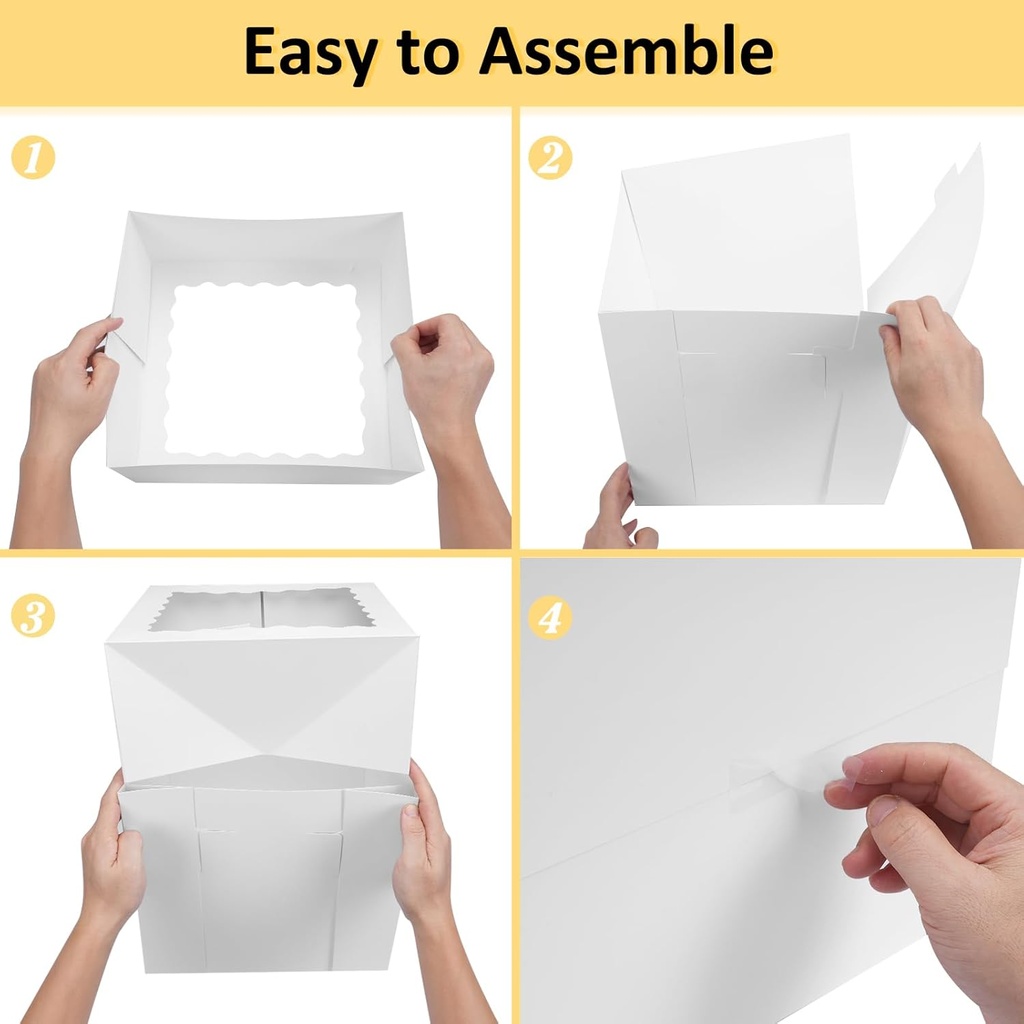 Easy to Assemble

1

2

3

4