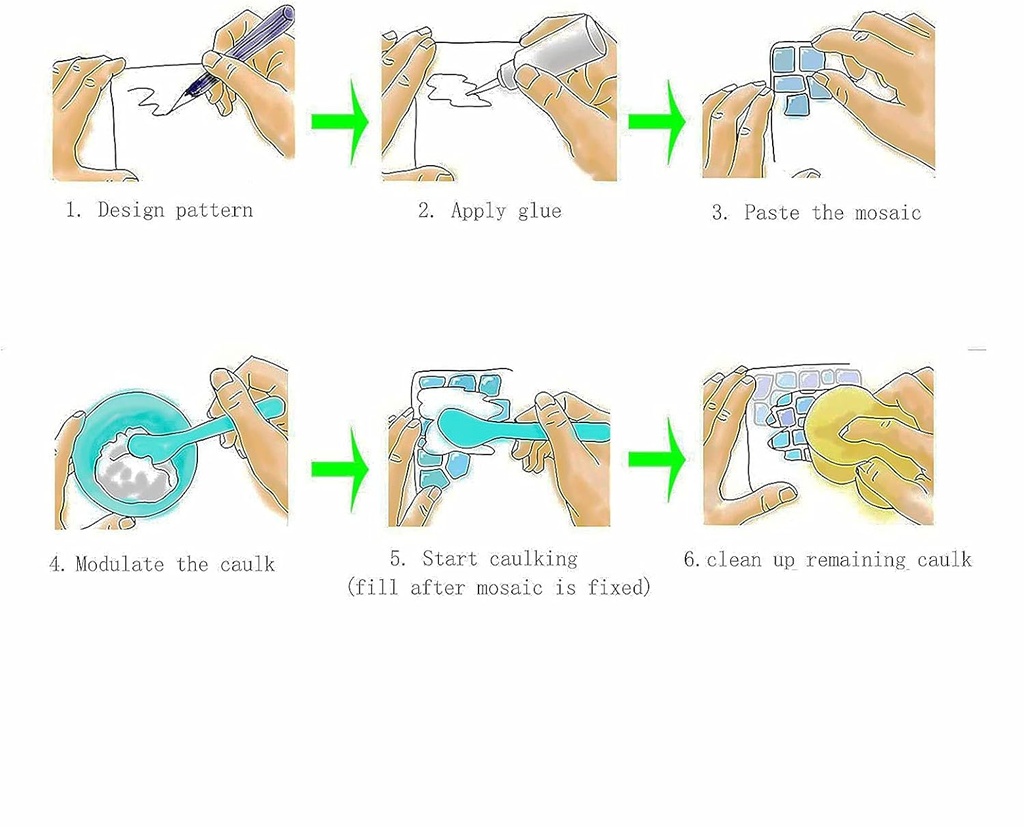 1. Design pattern

2. Apply glue

3. Paste the mosaic

4. Modulate the caulk

5. Start caulking
(fill after mosaic is fixed)

6. clean up remaining caulk