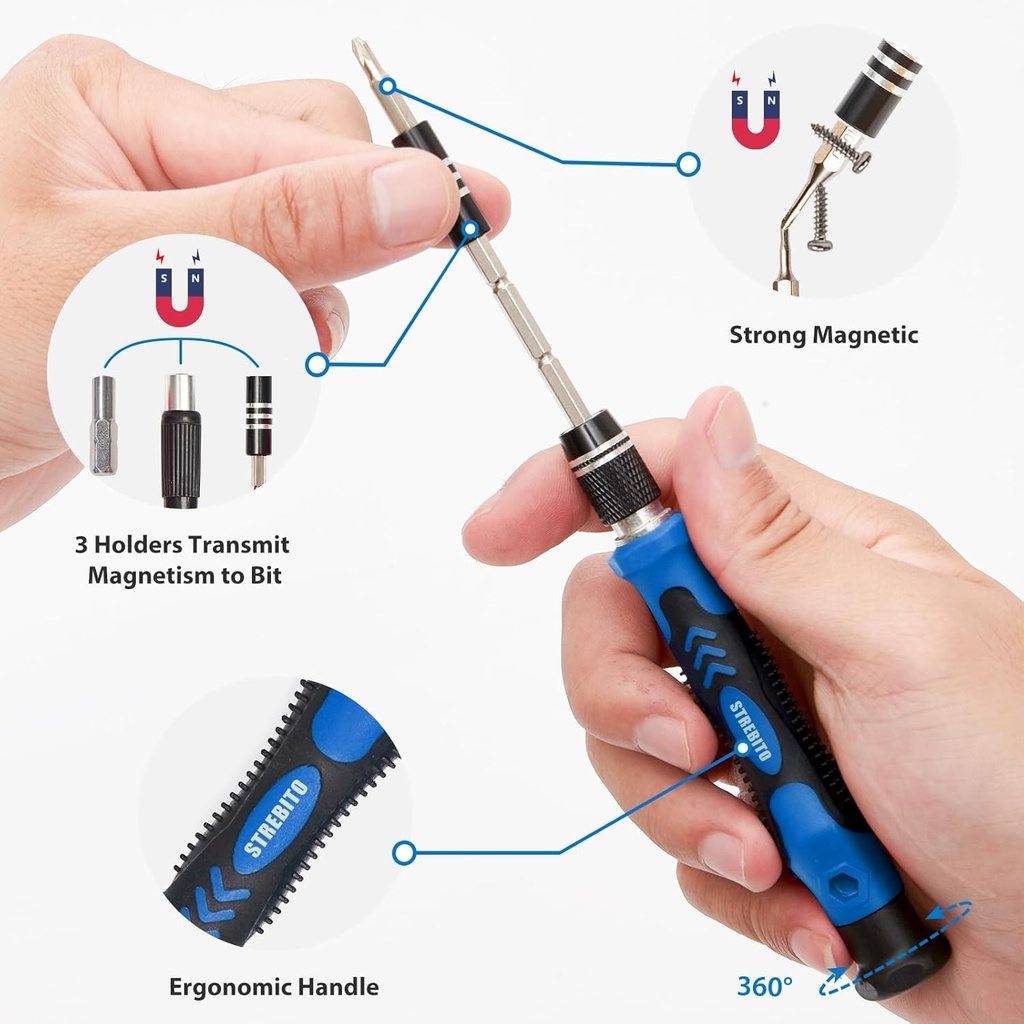 S N

Strong Magnetic

S N

3 Holders Transmit Magnetism to Bit

STREBITO

STREBITO

Ergonomic Handle

360°