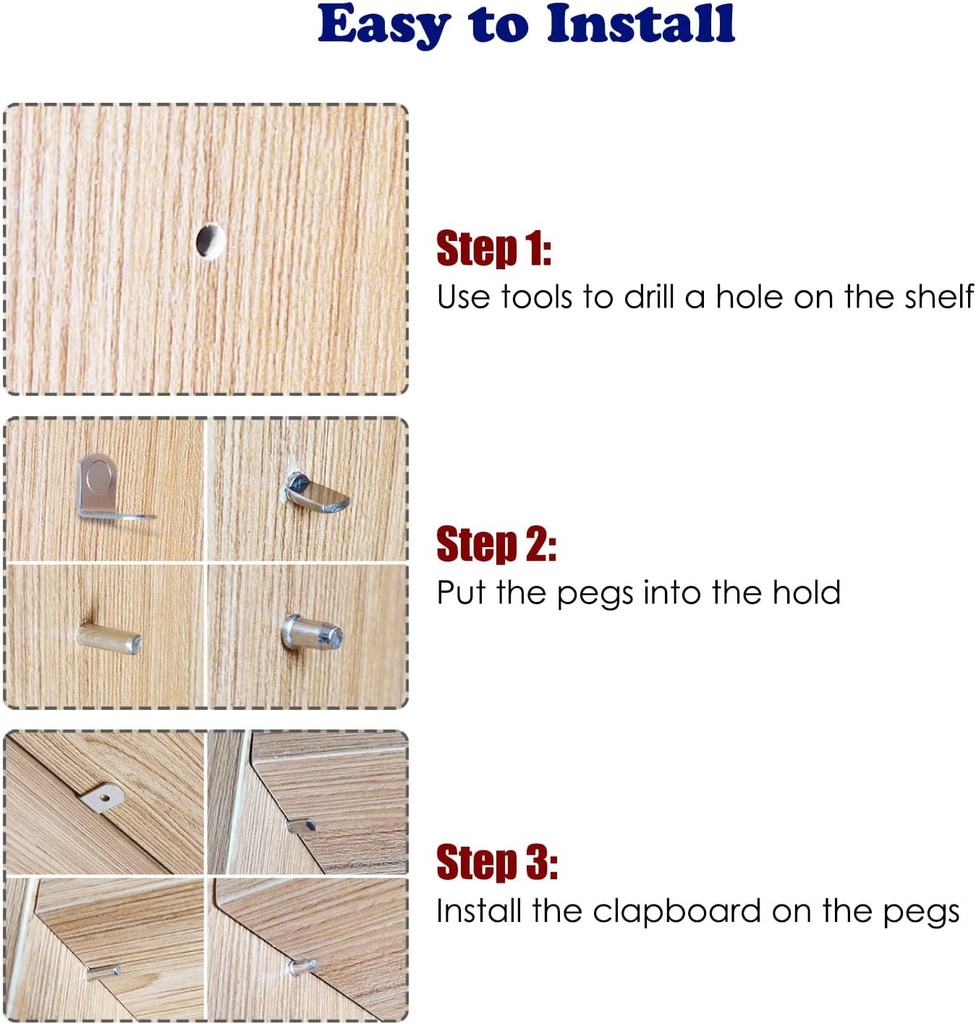 Easy to Install

Step 1:
Use tools to drill a hole on the shelf

Step 2:
Put the pegs into the hold

Step 3:
Install the clapboard on the pegs