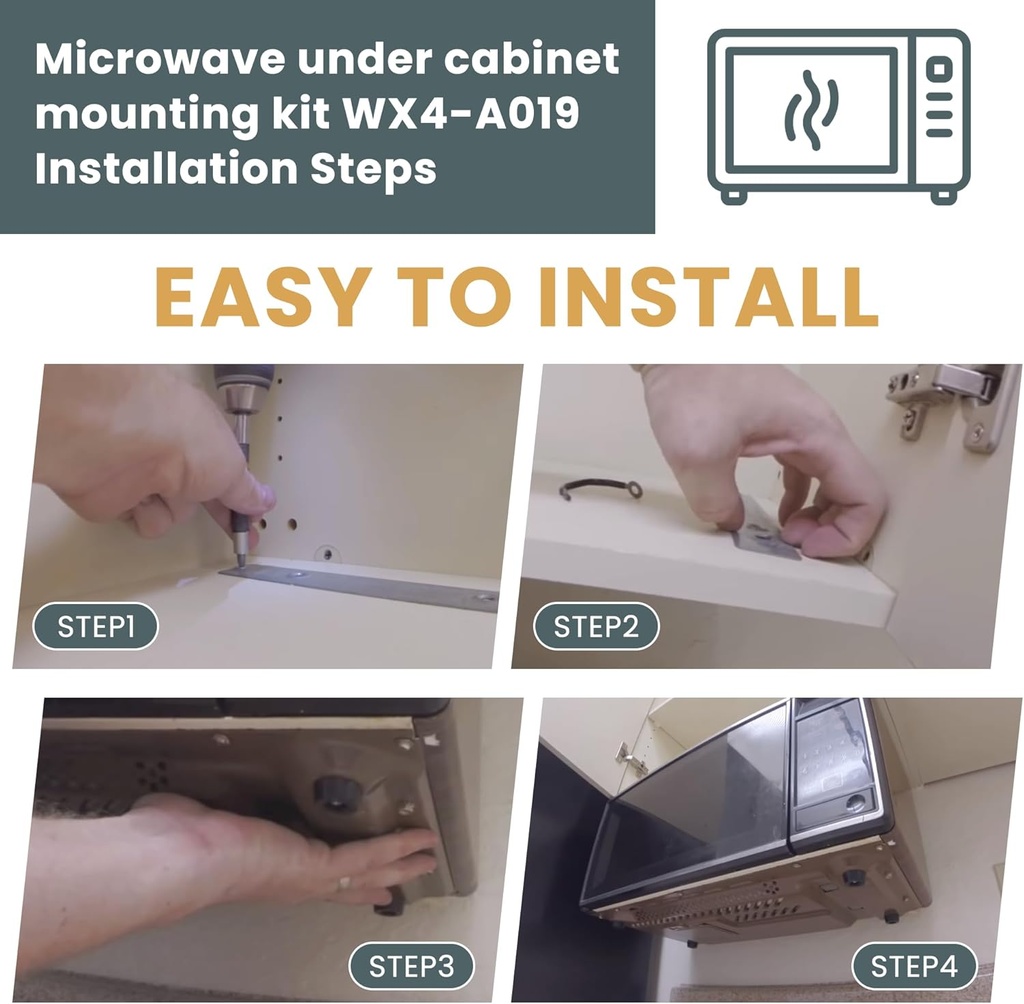 Microwave under cabinet mounting kit WX4-A019 Installation Steps

EASY TO INSTALL

STEP1

STEP2

STEP3

STEP4