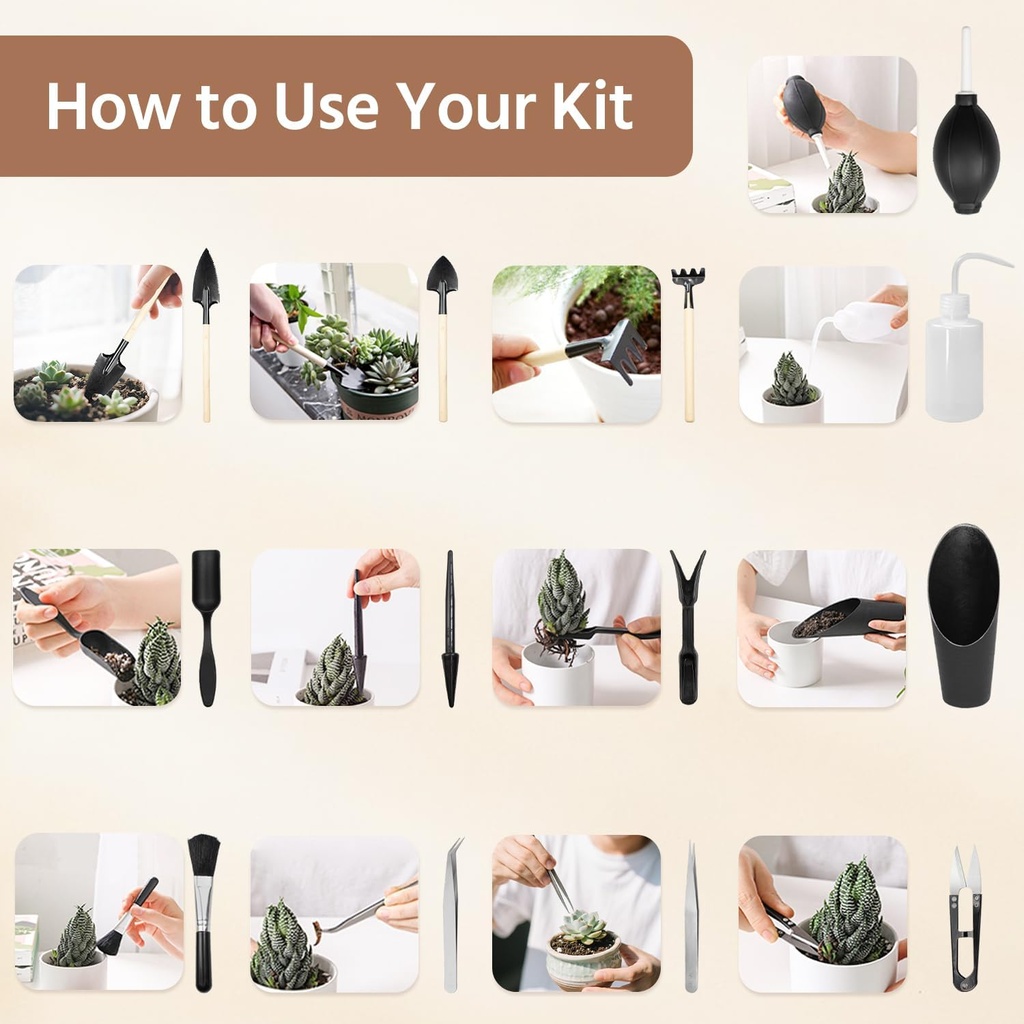 How to Use Your Kit