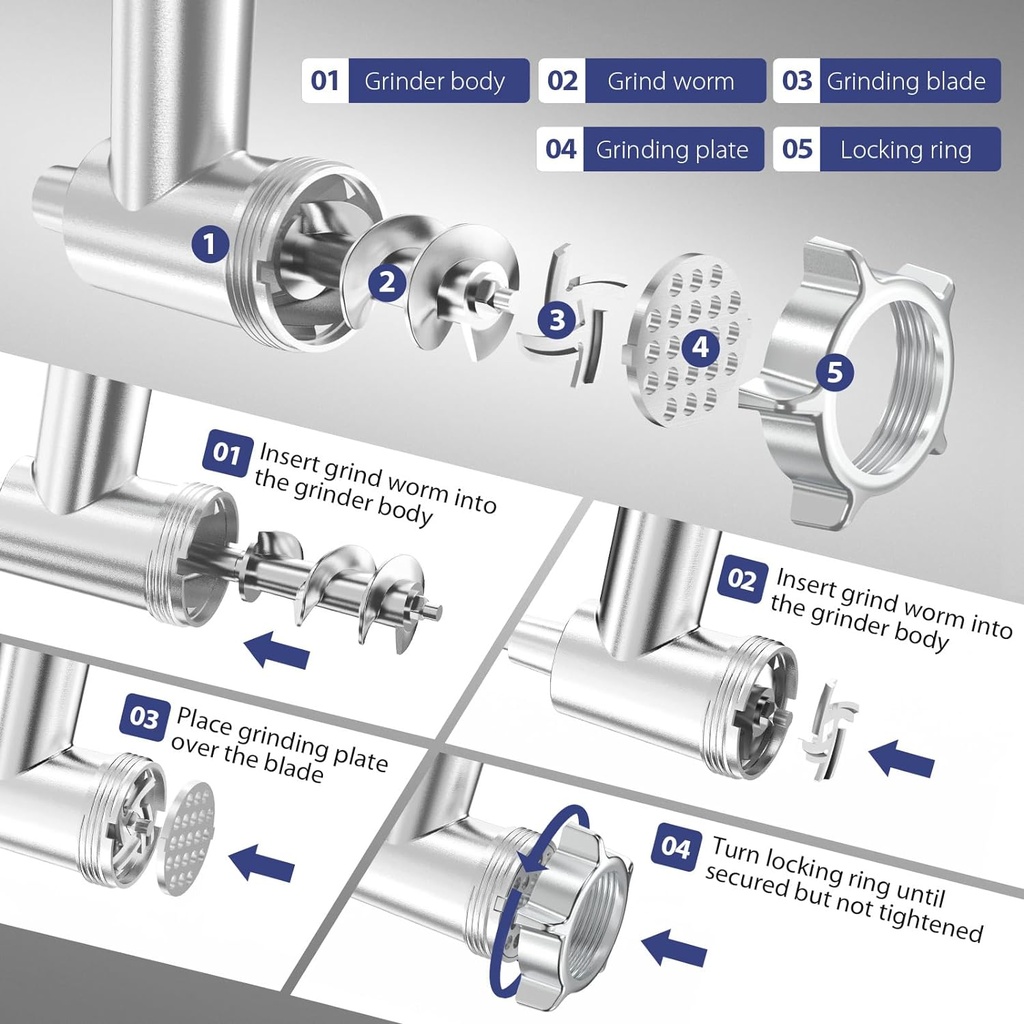 01 Grinder body
02 Grind worm
03 Grinding blade
04 Grinding plate
05 Locking ring

1
2
3
4
5

01 Insert grind worm into the grinder body

02 Insert grind worm into the grinder body

03 Place grinding plate over the blade

04 Turn locking ring until secured but not tightened