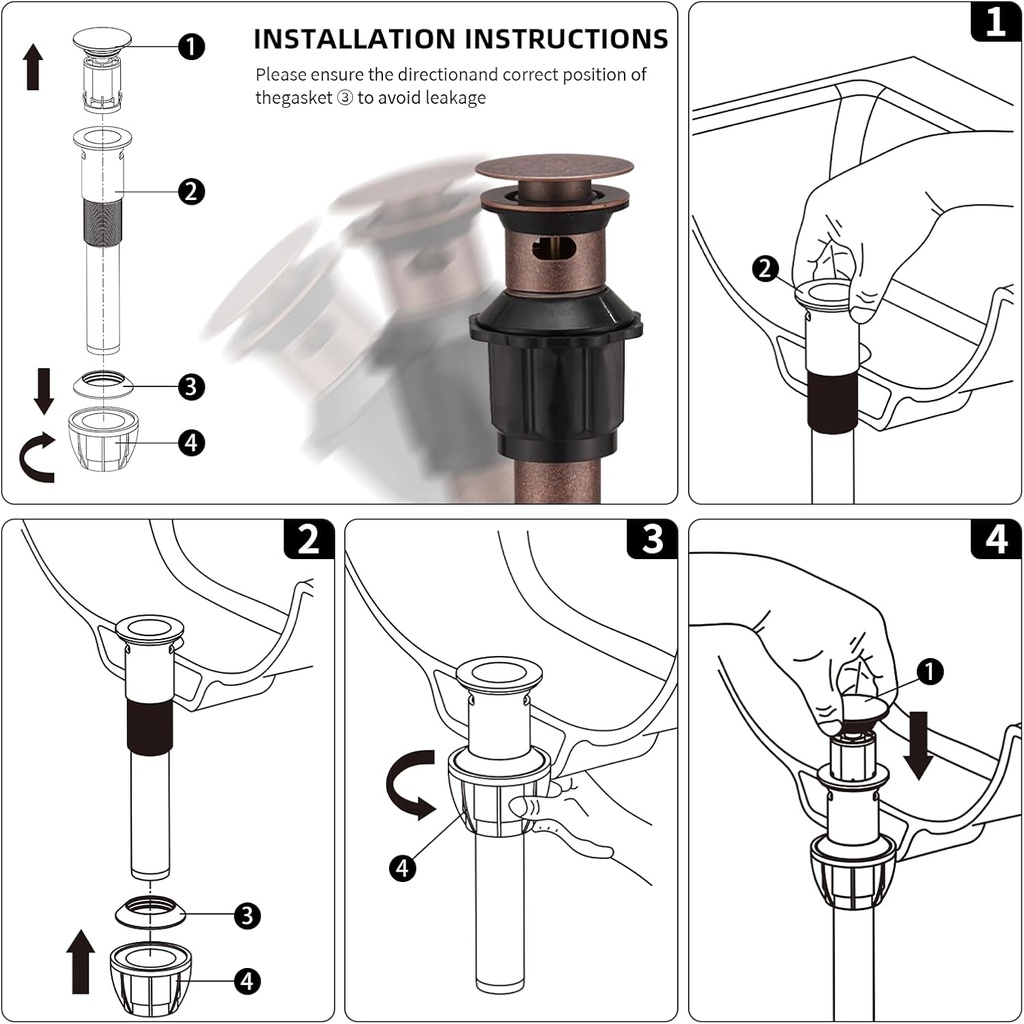 INSTALLATION INSTRUCTIONS

Please ensure the directionand correct position of thegasket ③ to avoid leakage

1
2
3
4

1
2

2
3
4

3
4

4
1