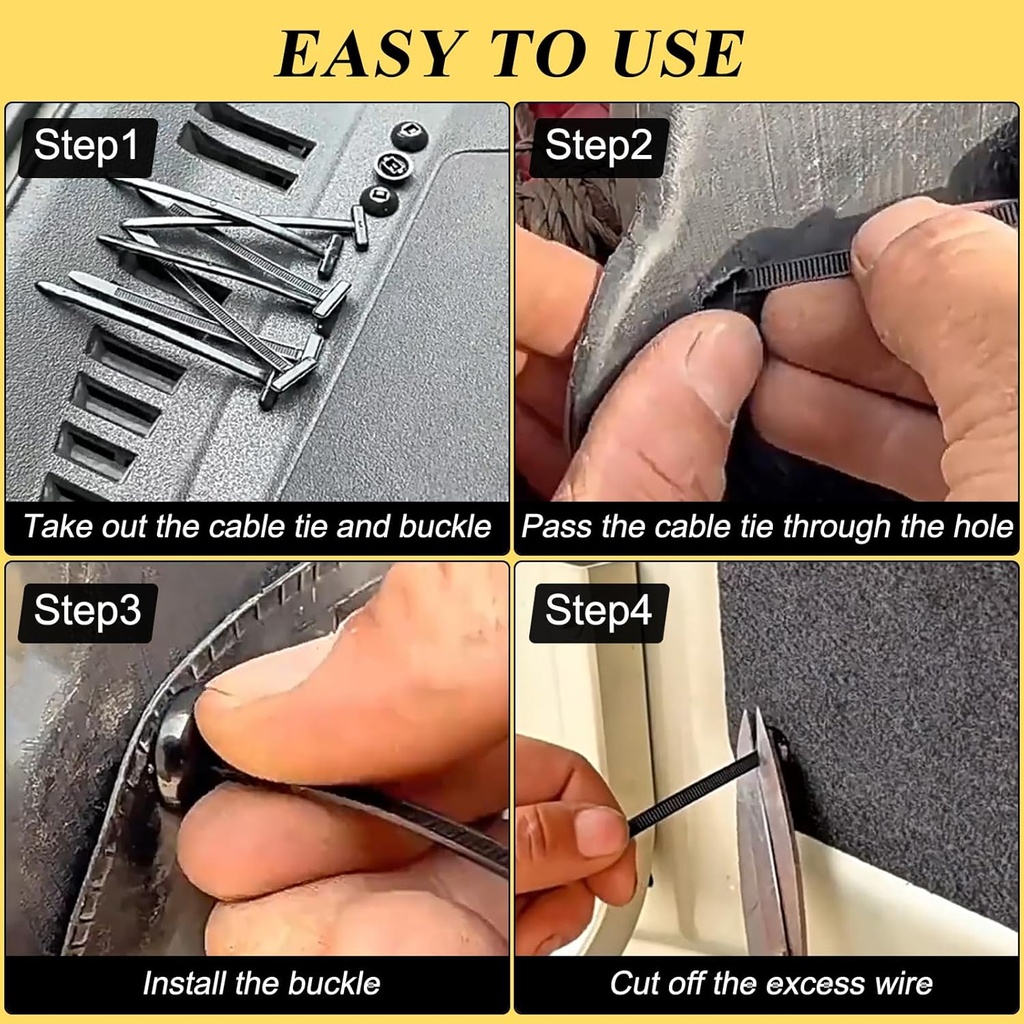 EASY TO USE

Step1

Take out the cable tie and buckle

Step2

Pass the cable tie through the hole

Step3

Install the buckle

Step4

Cut off the excess wire