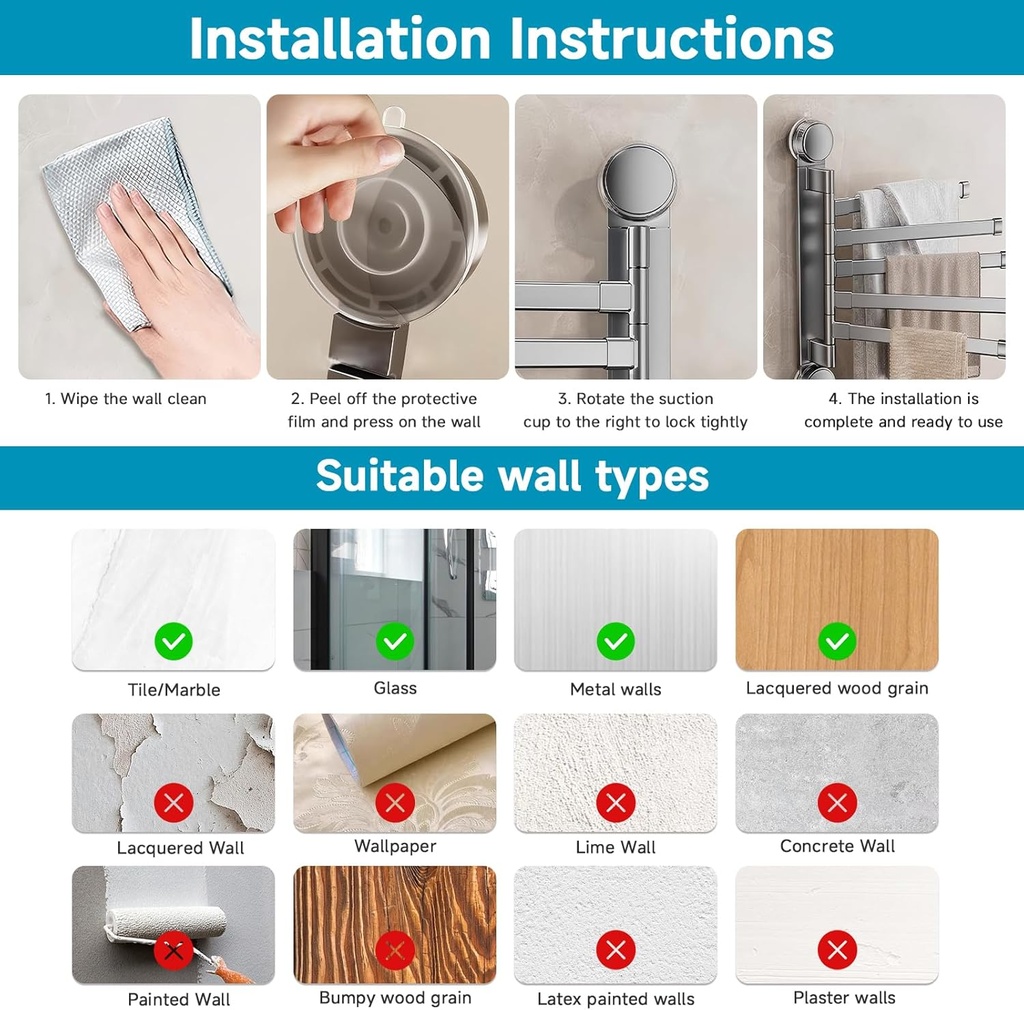 Installation Instructions

1. Wipe the wall clean

2. Peel off the protective film and press on the wall

3. Rotate the suction cup to the right to lock tightly

4. The installation is complete and ready to use

Suitable wall types

Tile/Marble

Glass

Metal walls

Lacquered wood grain

Lacquered Wall

Wallpaper

Lime Wall

Concrete Wall

Painted Wall

Bumpy wood grain

Latex painted walls

Plaster walls