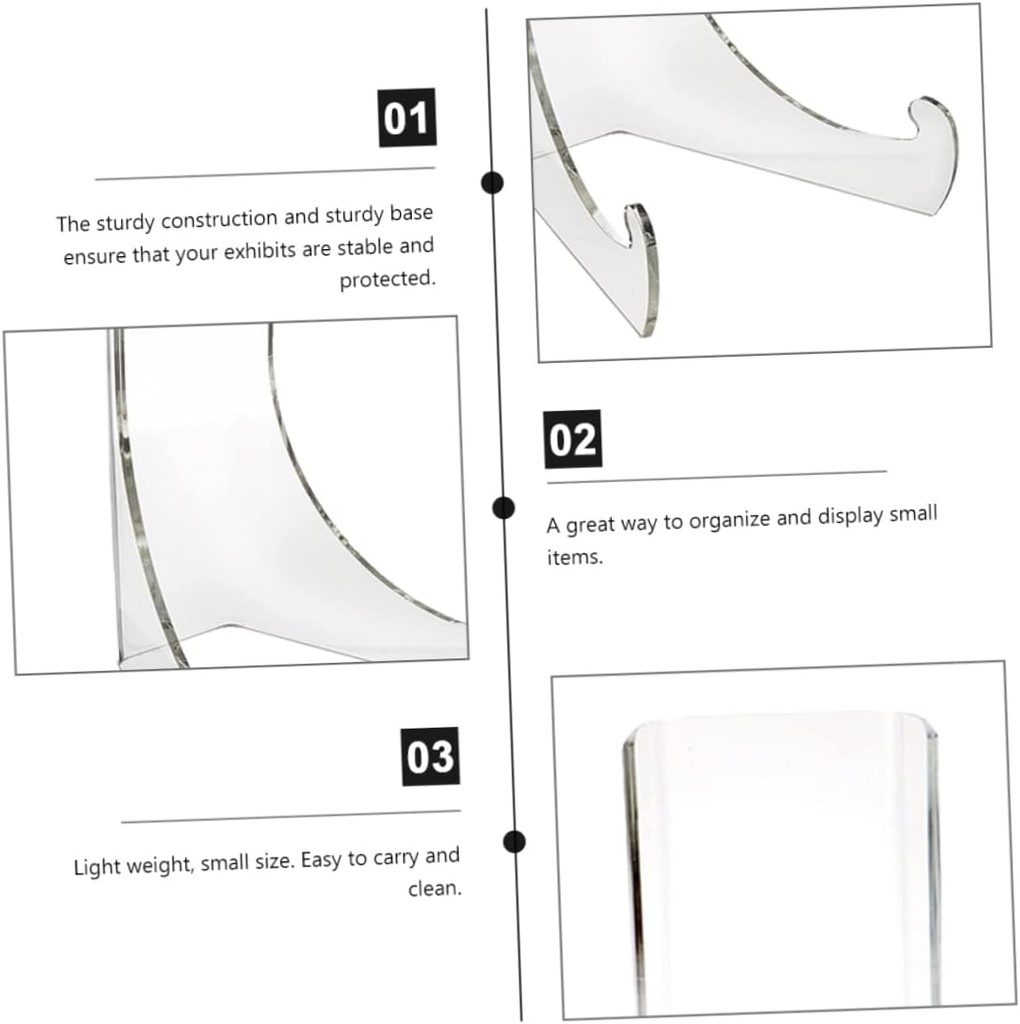 01

The sturdy construction and sturdy base ensure that your exhibits are stable and protected.

02

A great way to organize and display small items.

03

Light weight, small size. Easy to carry and clean.