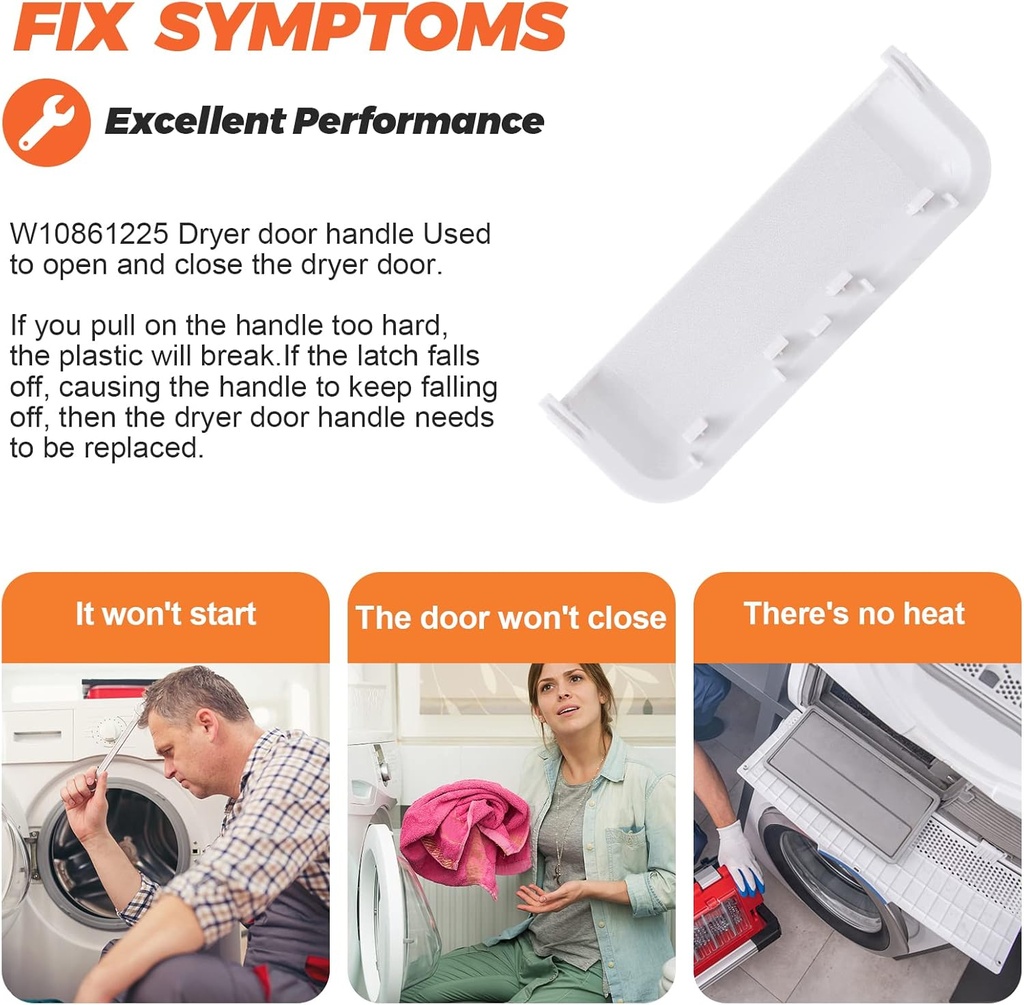 FIX SYMPTOMS

Excellent Performance

W10861225 Dryer door handle Used to open and close the dryer door.

If you pull on the handle too hard, the plastic will break.If the latch falls off, causing the handle to keep falling off, then the dryer door handle needs to be replaced.

It won't start

The door won't close

There's no heat