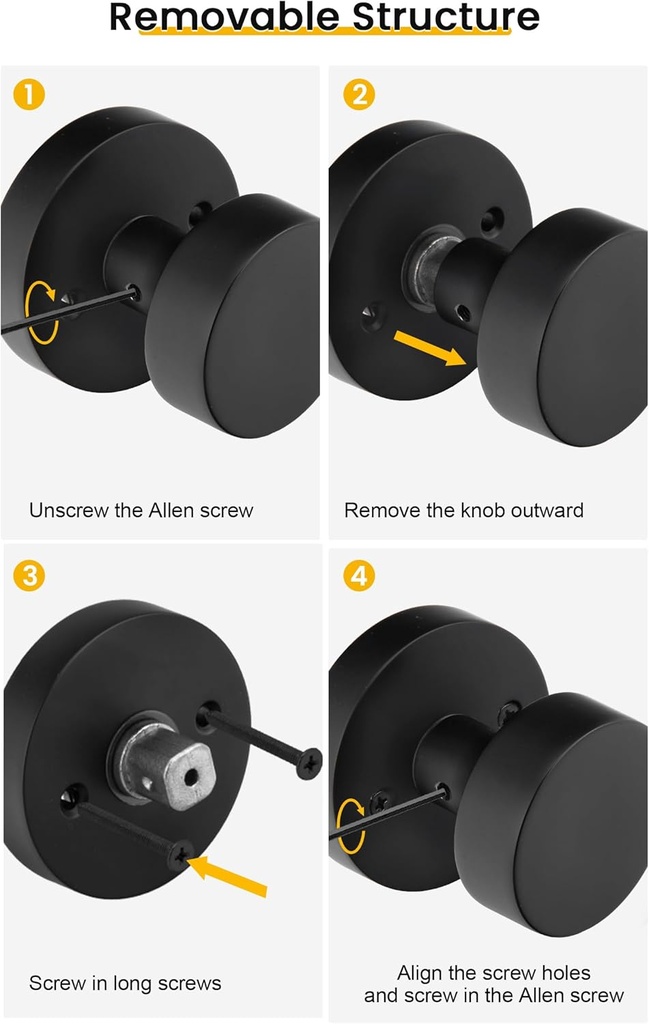 Removable Structure

1

Unscrew the Allen screw

2

Remove the knob outward

3

Screw in long screws

4

Align the screw holes and screw in the Allen screw